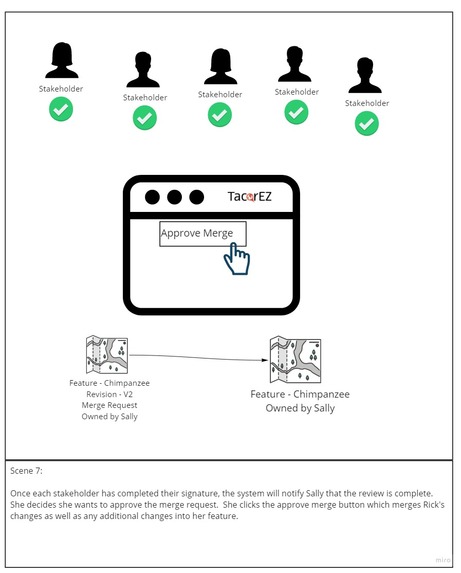 Stakeholder

Stakeholder

Stakeholder

Stakeholder

Stakeholder

TacorEZ

Approve Merge

Feature - Chimpanzee
Revision - V2
Merge Request
Owned by Sally

Feature - Chimpanzee
Owned by Sally

Scene 7:

Once each stakeholder has completed their signature, the system will notify Sally that the review is complete. She decides she wants to approve the merge request. She clicks the approve merge button which merges Rick's changes as well as any additional changes into her feature.

miro