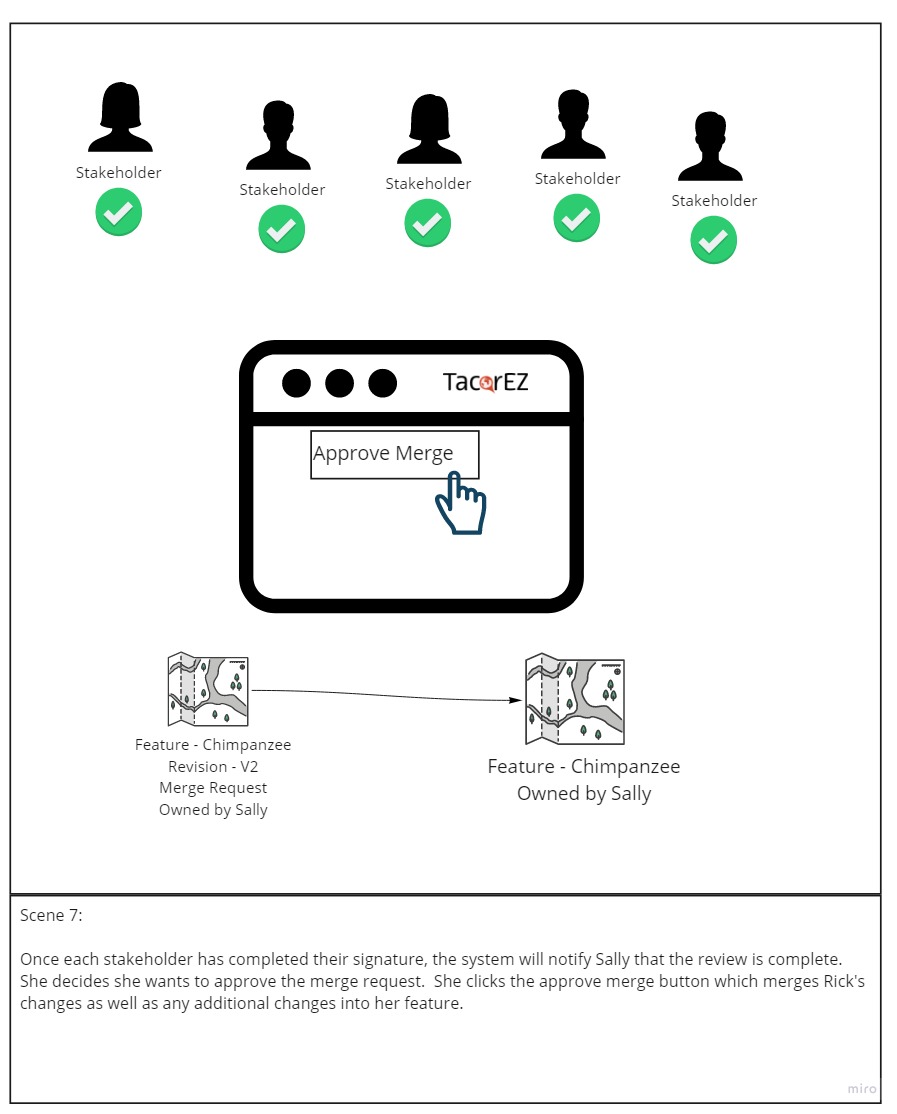 Stakeholder

Stakeholder

Stakeholder

Stakeholder

Stakeholder

TacorEZ

Approve Merge

Feature - Chimpanzee
Revision - V2
Merge Request
Owned by Sally

Feature - Chimpanzee
Owned by Sally

Scene 7:

Once each stakeholder has completed their signature, the system will notify Sally that the review is complete. She decides she wants to approve the merge request. She clicks the approve merge button which merges Rick's changes as well as any additional changes into her feature.

miro