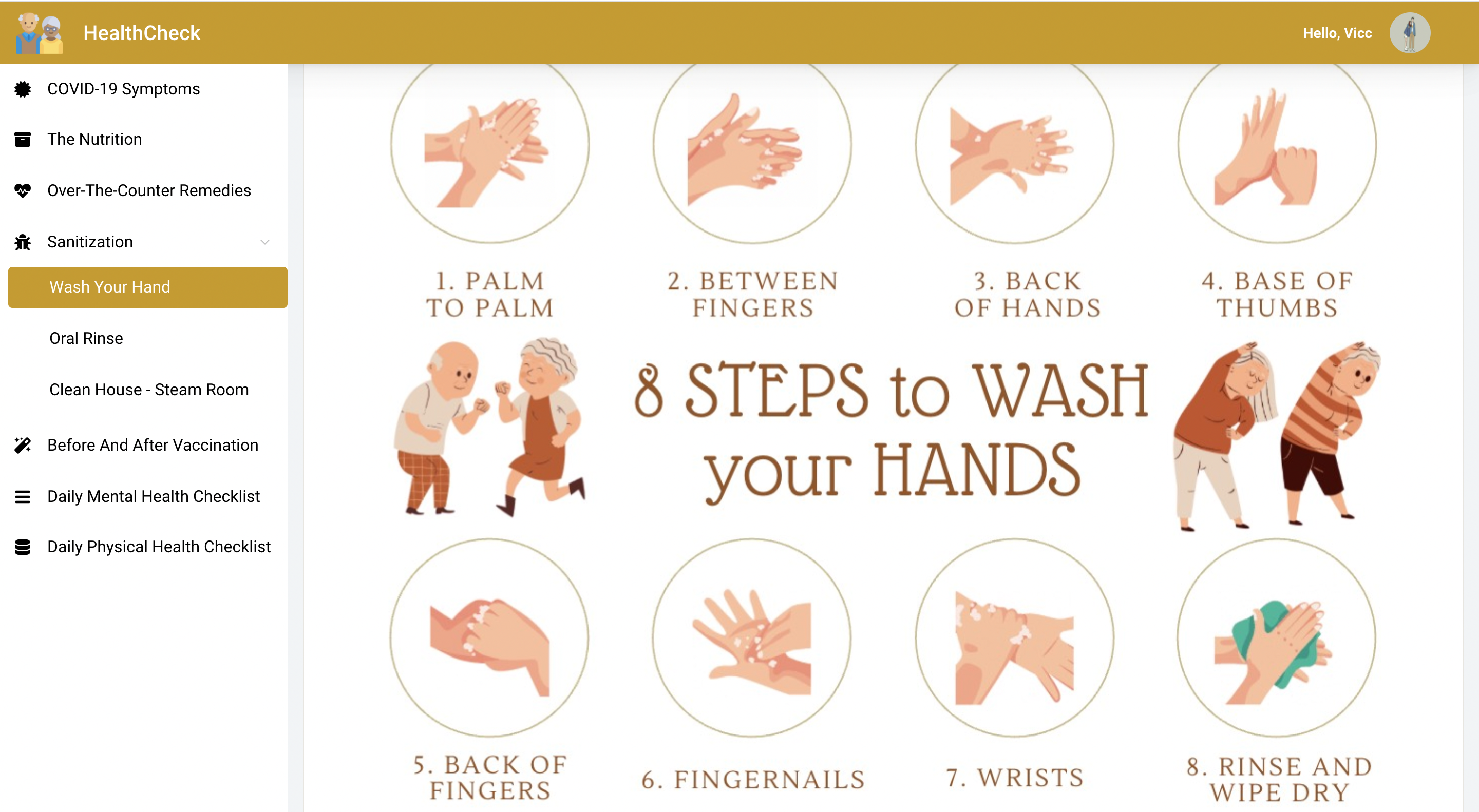 HealthCheck

Hello, Vicc

COVID-19 Symptoms

The Nutrition

Over-The-Counter Remedies

Sanitization

Wash Your Hand

Oral Rinse

Clean House - Steam Room

Before And After Vaccination

Daily Mental Health Checklist

Daily Physical Health Checklist

1. PALM TO PALM

2. BETWEEN FINGERS

3. BACK OF HANDS

4. BASE OF THUMBS

8 STEPS to WASH your HANDS

5. BACK OF FINGERS

6. FINGERNAILS

7. WRISTS

8. RINSE AND WIPE DRY