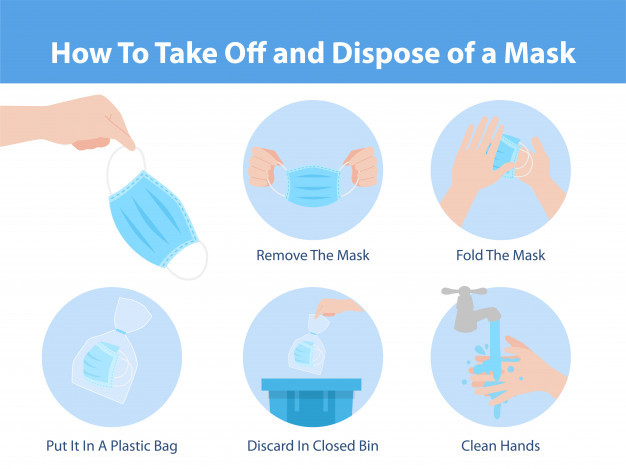 How To Take Off and Dispose of a Mask

Remove The Mask

Fold The Mask

Put It In A Plastic Bag

Discard In Closed Bin

Clean Hands