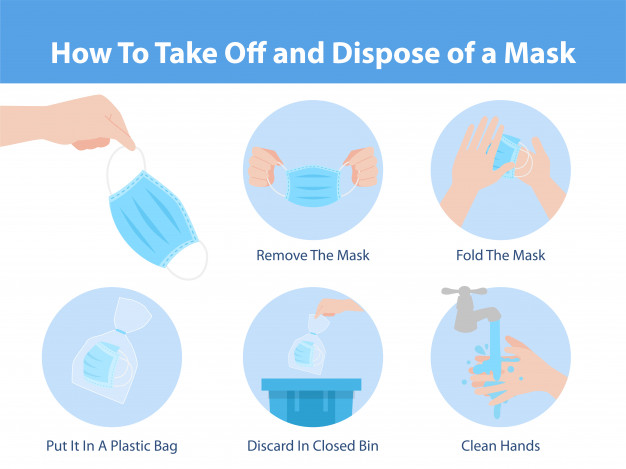 How To Take Off and Dispose of a Mask

Remove The Mask

Fold The Mask

Put It In A Plastic Bag

Discard In Closed Bin

Clean Hands