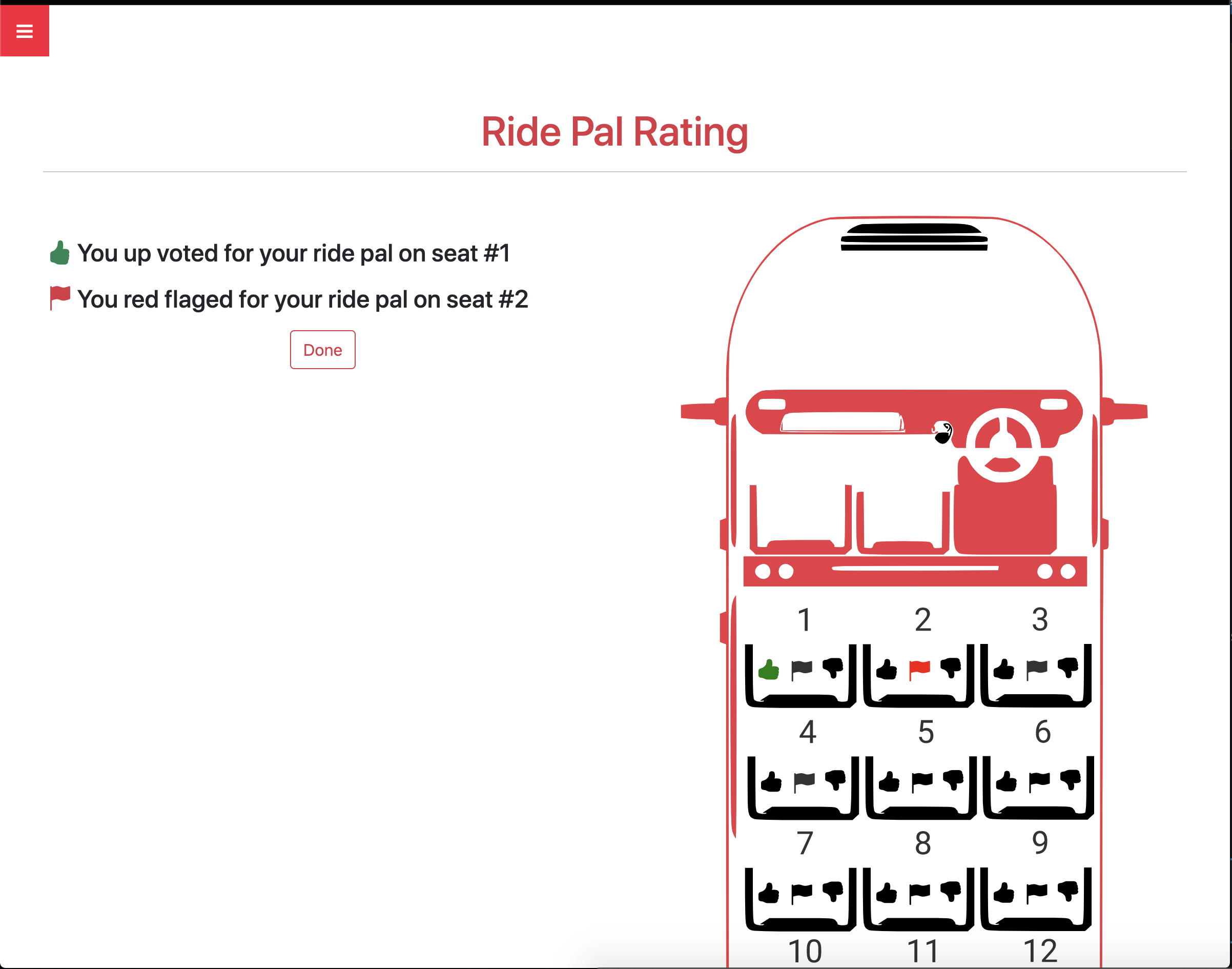 Ride Pal Rating

You up voted for your ride pal on seat #1

You red flaged for your ride pal on seat #2

Done

1 2 3

4 5 6

7 8 9

10 11 12