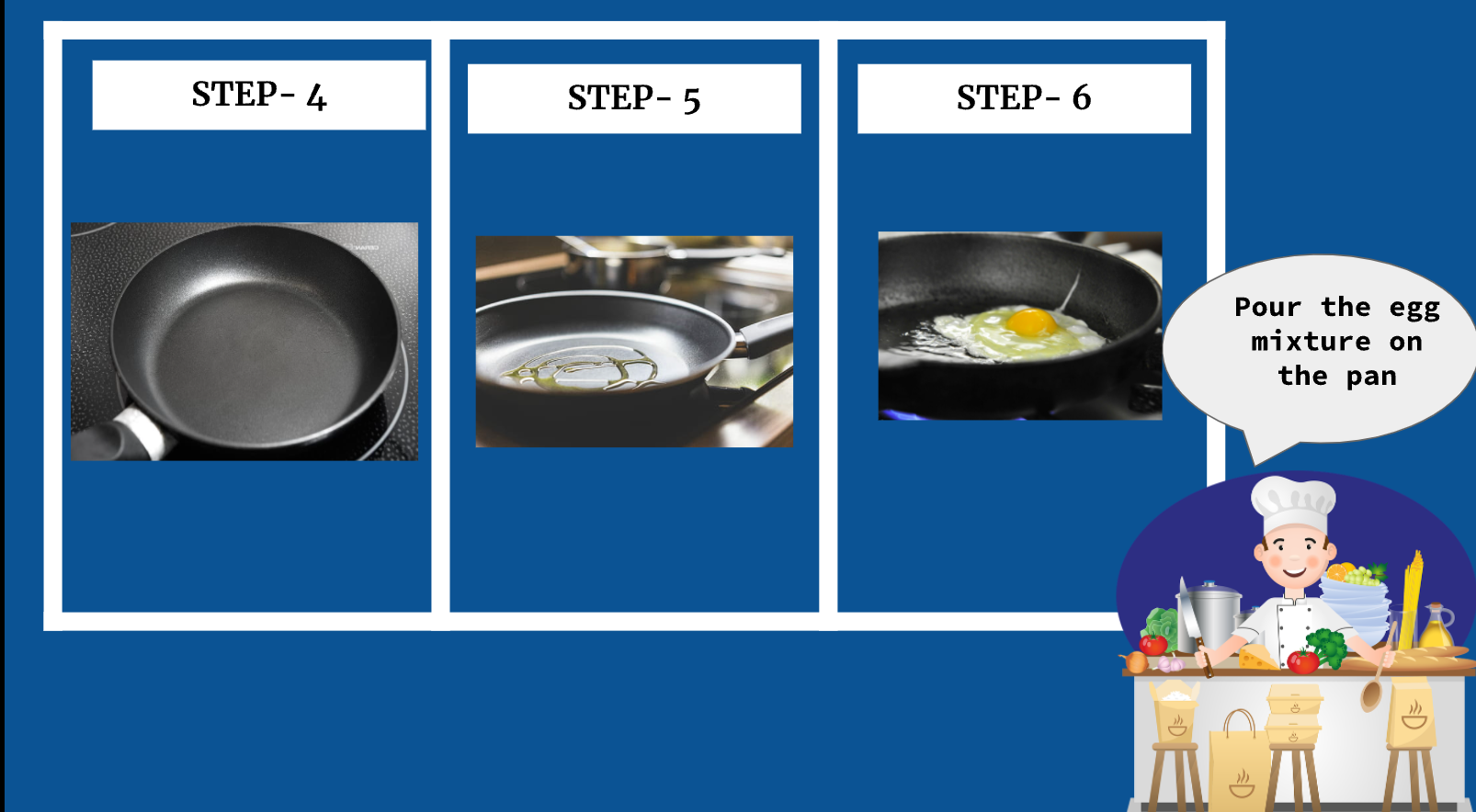 STEP- 4

STEP- 5

STEP- 6

Pour the egg mixture on the pan