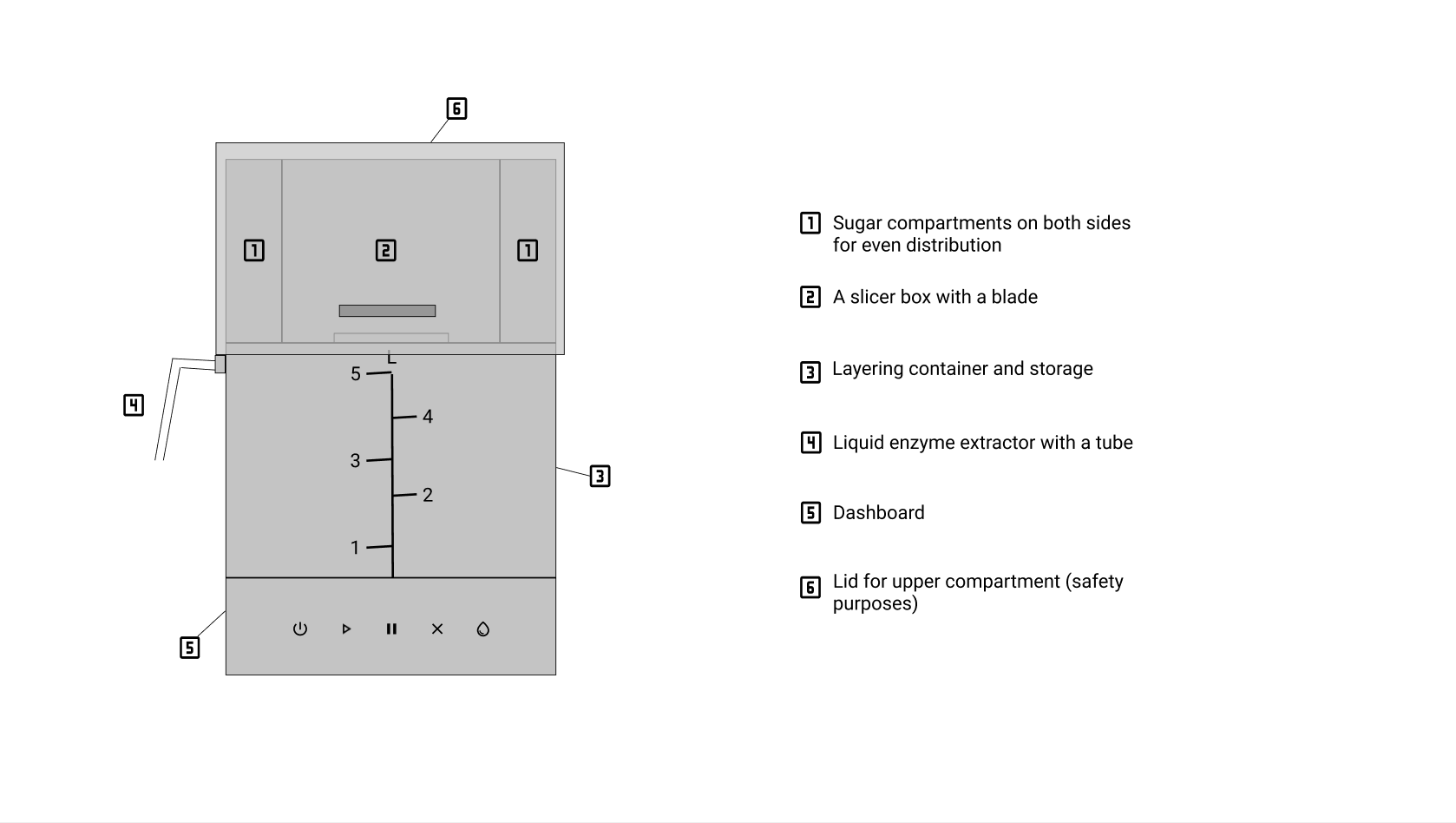 6

1 2 1

L
5
4
3
2
1

4

3

5

1 Sugar compartments on both sides for even distribution

2 A slicer box with a blade

3 Layering container and storage

4 Liquid enzyme extractor with a tube

5 Dashboard

6 Lid for upper compartment (safety purposes)