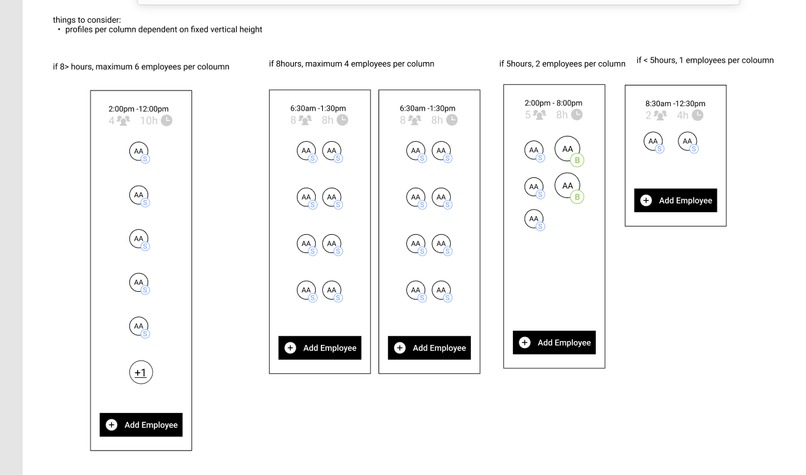 things to consider:
• profiles per column dependent on fixed vertical height

if 8> hours, maximum 6 employees per coloumn

2:00pm -12:00pm
4 10h

AA S
AA S
AA S
AA S
AA S
+1

Add Employee

if 8hours, maximum 4 employees per column

6:30am -1:30pm
8 8h

AA S AA S
AA S AA S
AA S AA S
AA S AA S

Add Employee

6:30am -1:30pm
8 8h

AA S AA S
AA S AA S
AA S AA S
AA S AA S

Add Employee

if 5hours, 2 employees per column

2:00pm - 8:00pm
5 8h

AA S AA B
AA S AA B
AA S

Add Employee

if < 5hours, 1 employees per coloumn

8:30am -12:30pm
2 4h

AA S AA S

Add Employee