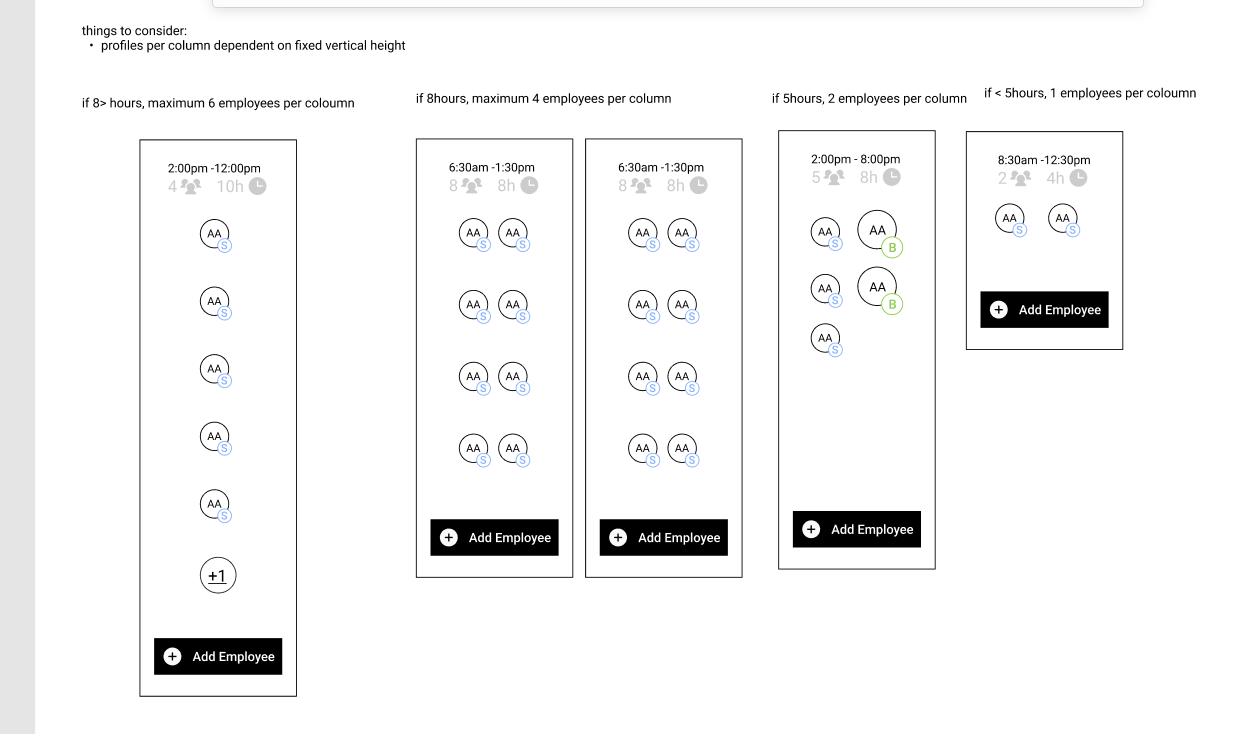 things to consider:
• profiles per column dependent on fixed vertical height

if 8> hours, maximum 6 employees per coloumn

2:00pm -12:00pm
4 10h

AA S
AA S
AA S
AA S
AA S
+1

Add Employee

if 8hours, maximum 4 employees per column

6:30am -1:30pm
8 8h

AA S AA S
AA S AA S
AA S AA S
AA S AA S

Add Employee

6:30am -1:30pm
8 8h

AA S AA S
AA S AA S
AA S AA S
AA S AA S

Add Employee

if 5hours, 2 employees per column

2:00pm - 8:00pm
5 8h

AA S AA B
AA S AA B
AA S

Add Employee

if < 5hours, 1 employees per coloumn

8:30am -12:30pm
2 4h

AA S AA S

Add Employee