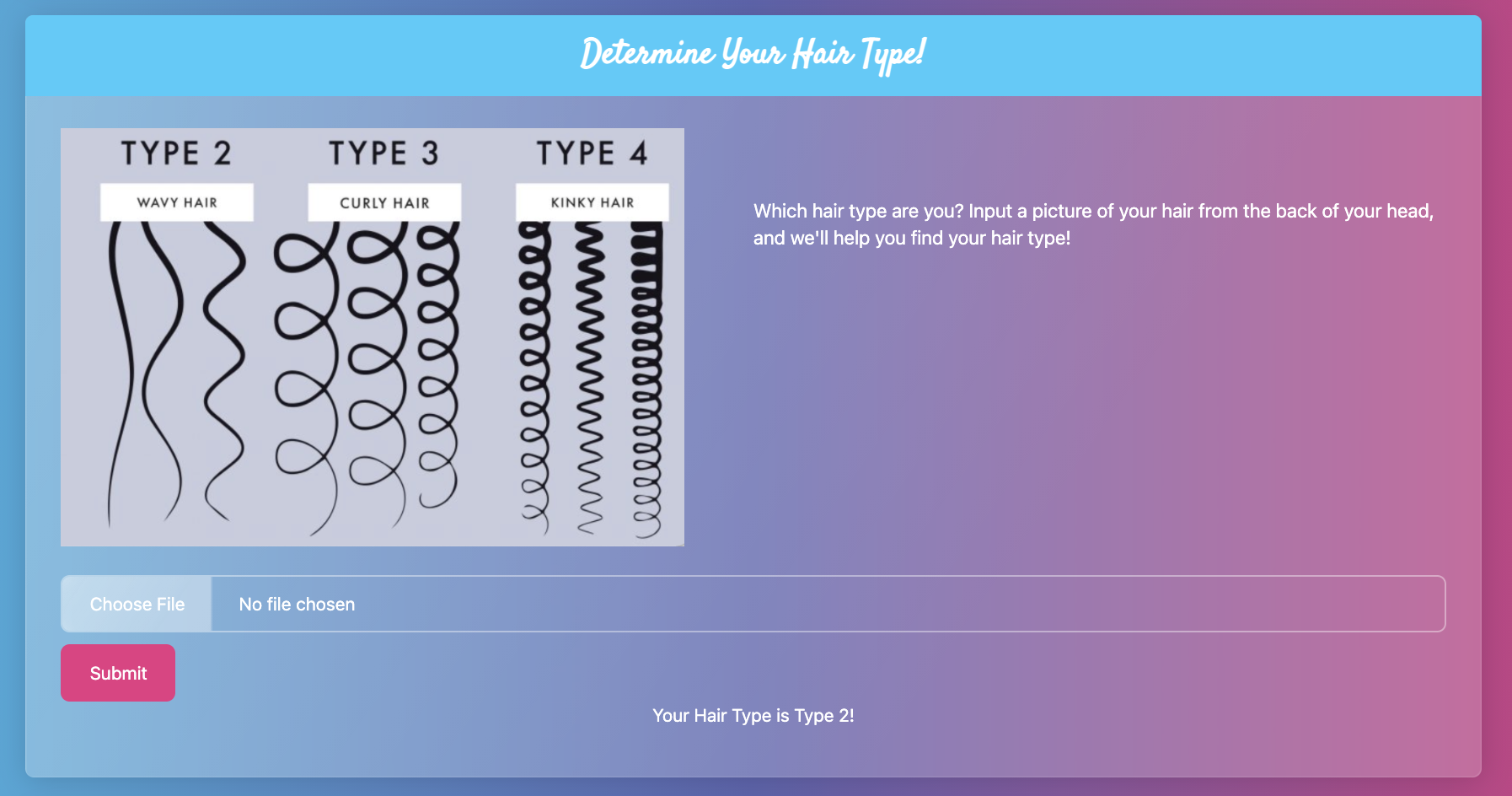 Determine Your Hair Type!

TYPE 2
WAVY HAIR

TYPE 3
CURLY HAIR

TYPE 4
KINKY HAIR

Which hair type are you? Input a picture of your hair from the back of your head, and we'll help you find your hair type!

Choose File No file chosen

Submit

Your Hair Type is Type 2!