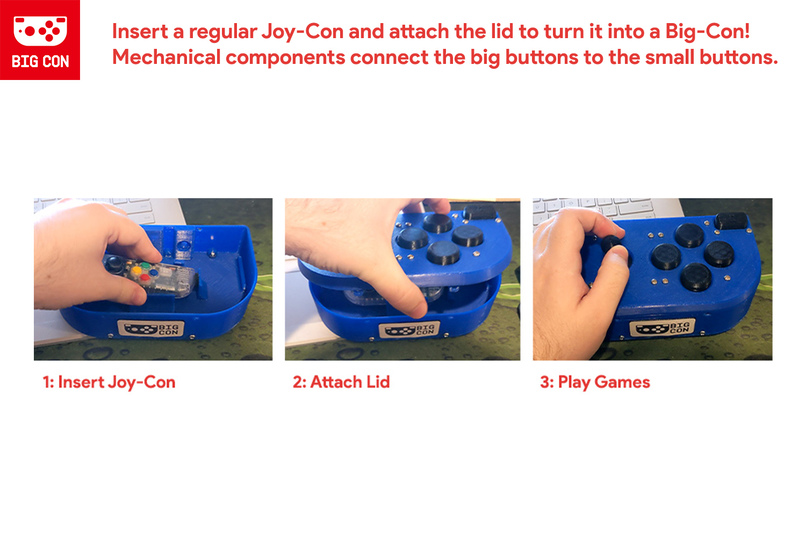 BIG CON

Insert a regular Joy-Con and attach the lid to turn it into a Big-Con! Mechanical components connect the big buttons to the small buttons.

BIG CON

BIG CON

BIG CON

1: Insert Joy-Con

2: Attach Lid

3: Play Games