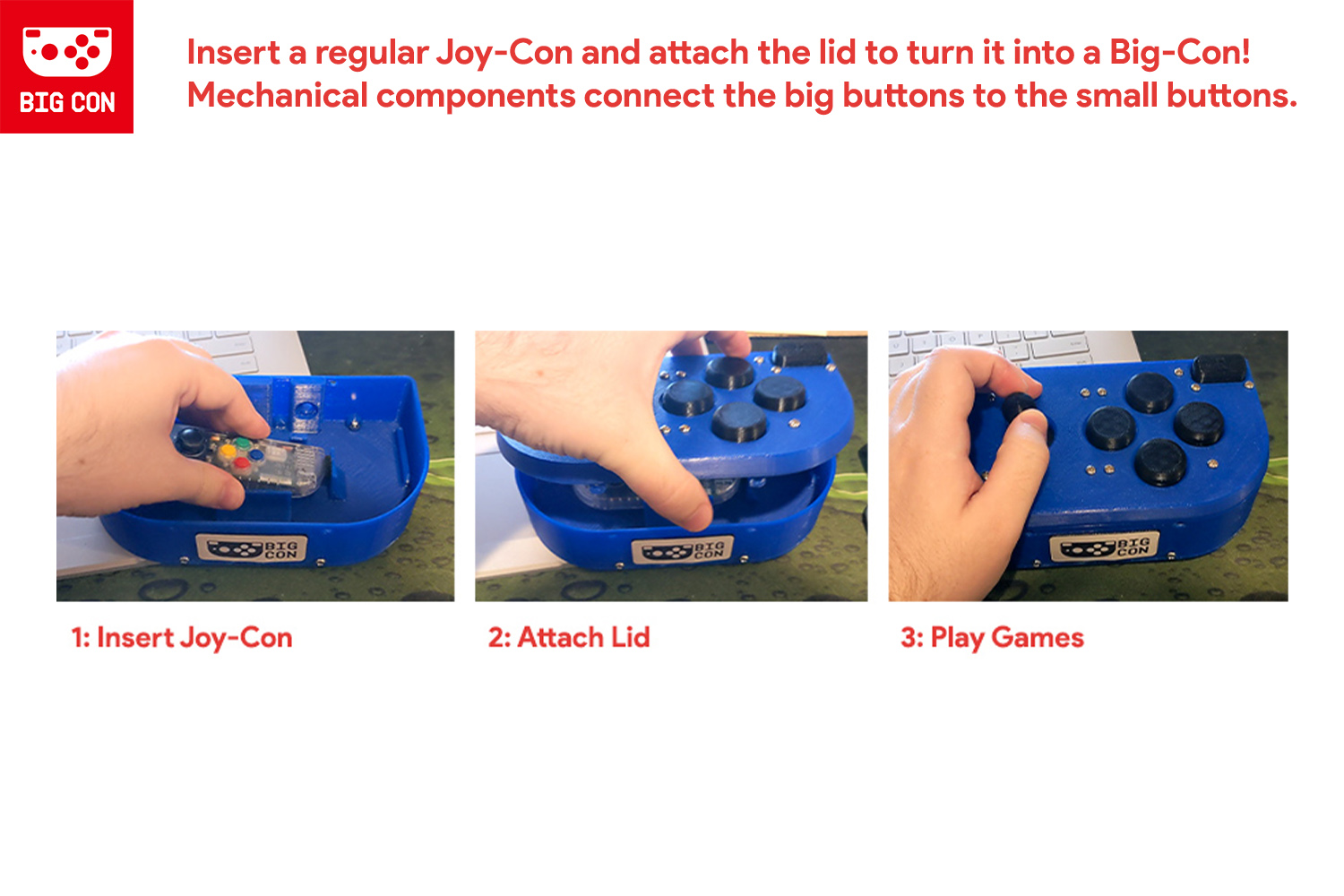 BIG CON

Insert a regular Joy-Con and attach the lid to turn it into a Big-Con! Mechanical components connect the big buttons to the small buttons.

BIG CON

BIG CON

BIG CON

1: Insert Joy-Con

2: Attach Lid

3: Play Games