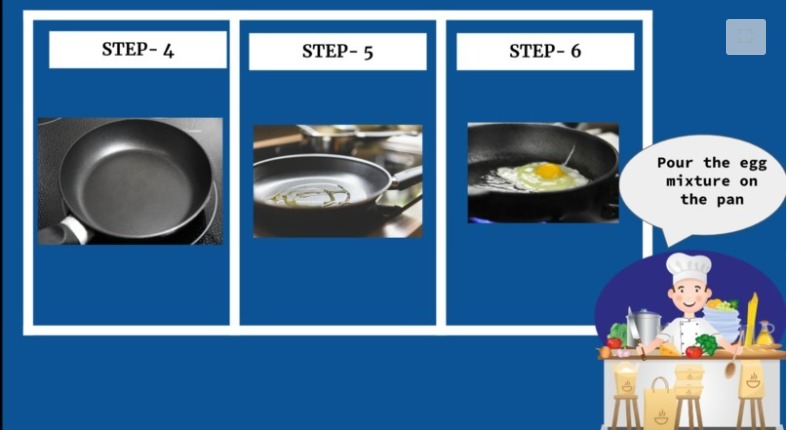 STEP- 4

STEP- 5

STEP- 6

Pour the egg mixture on the pan