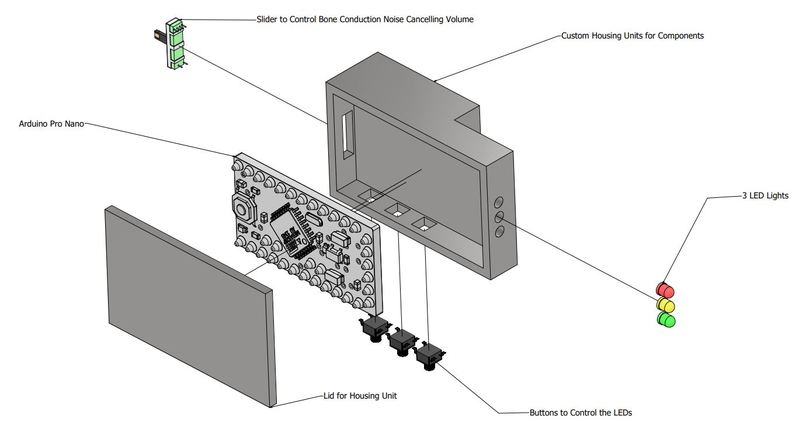 Slider to Control Bone Conduction Noise Cancelling Volume

Custom Housing Units for Components

Arduino Pro Nano

3 LED Lights

Lid for Housing Unit

Buttons to Control the LEDs