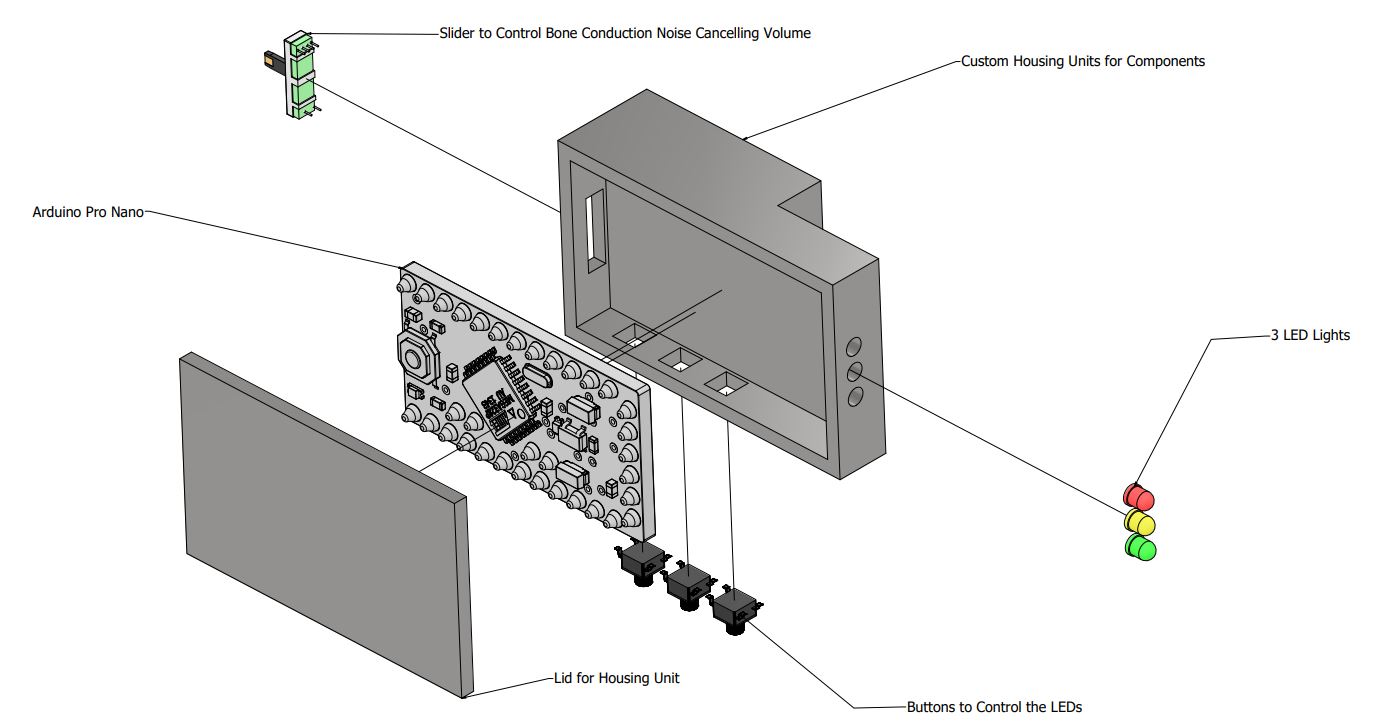 Slider to Control Bone Conduction Noise Cancelling Volume

Custom Housing Units for Components

Arduino Pro Nano

3 LED Lights

Lid for Housing Unit

Buttons to Control the LEDs