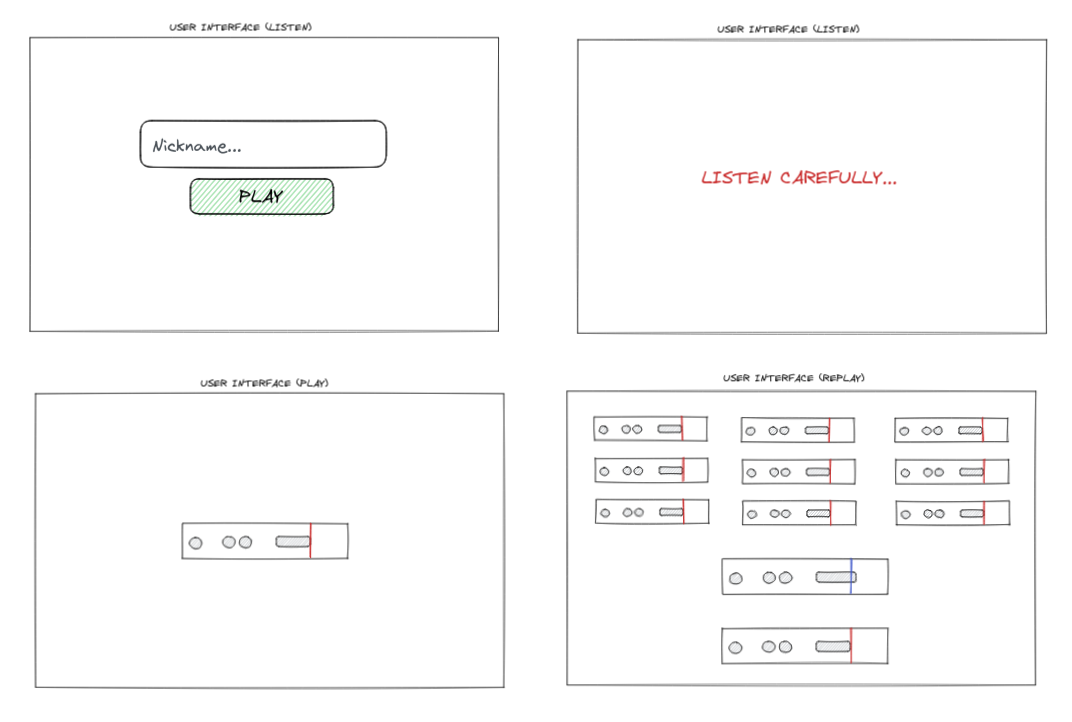 USER INTERFACE (LISTEN)

Nickname...

PLAY

USER INTERFACE (LISTEN)

LISTEN CAREFULLY...

USER INTERFACE (PLAY)

USER INTERFACE (REPLAY)