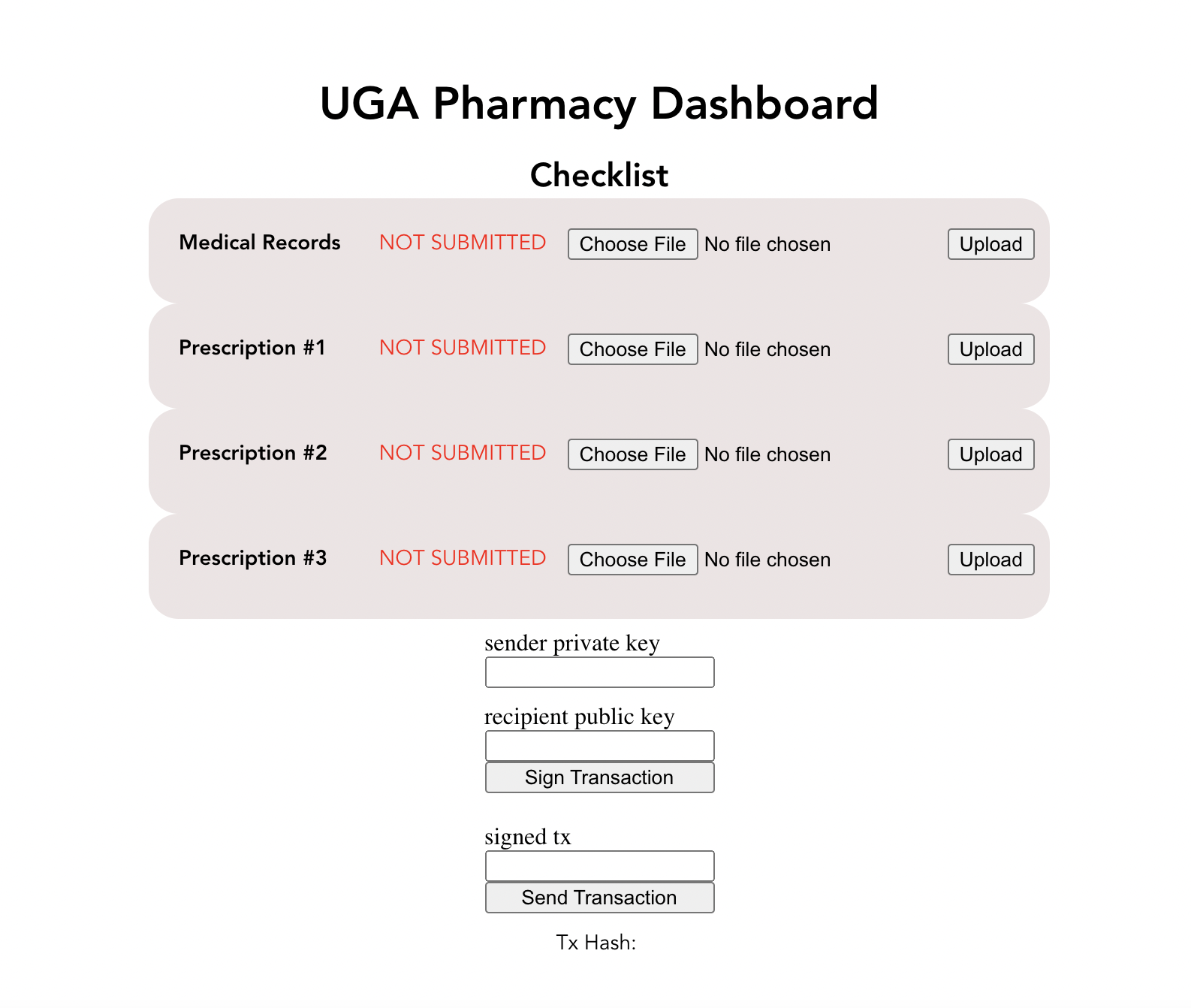 UGA Pharmacy Dashboard

Checklist

Medical Records NOT SUBMITTED Choose File No file chosen Upload

Prescription #1 NOT SUBMITTED Choose File No file chosen Upload

Prescription #2 NOT SUBMITTED Choose File No file chosen Upload

Prescription #3 NOT SUBMITTED Choose File No file chosen Upload

sender private key

recipient public key

Sign Transaction

signed tx

Send Transaction

Tx Hash: