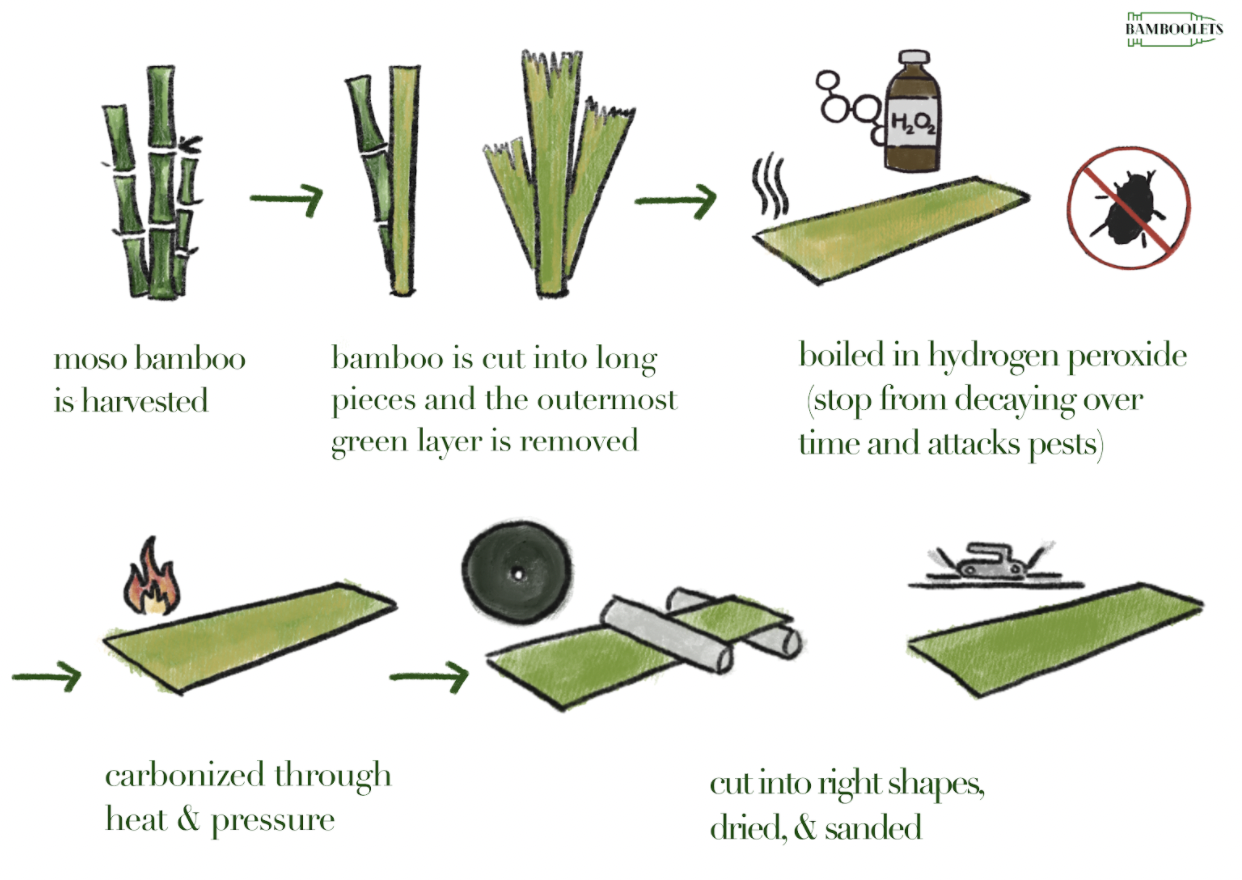 BAMBOOLETS

$H_2O_2$

moso bamboo is harvested

bamboo is cut into long pieces and the outermost green layer is removed

boiled in hydrogen peroxide (stop from decaying over time and attacks pests)

carbonized through heat & pressure

cut into right shapes, dried, & sanded