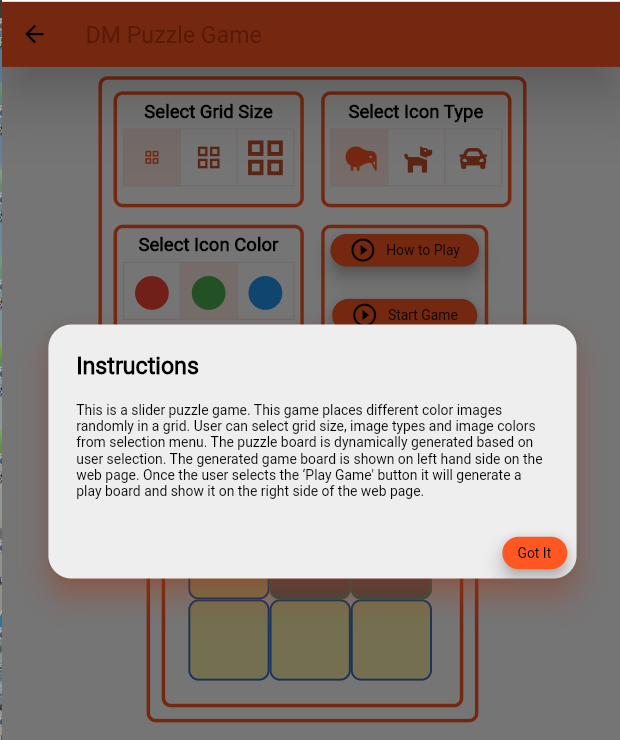 DM Puzzle Game

Select Grid Size

Select Icon Type

Select Icon Color

How to Play

Start Game

Instructions

This is a slider puzzle game. This game places different color images randomly in a grid. User can select grid size, image types and image colors from selection menu. The puzzle board is dynamically generated based on user selection. The generated game board is shown on left hand side on the web page. Once the user selects the 'Play Game' button it will generate a play board and show it on the right side of the web page.

Got It