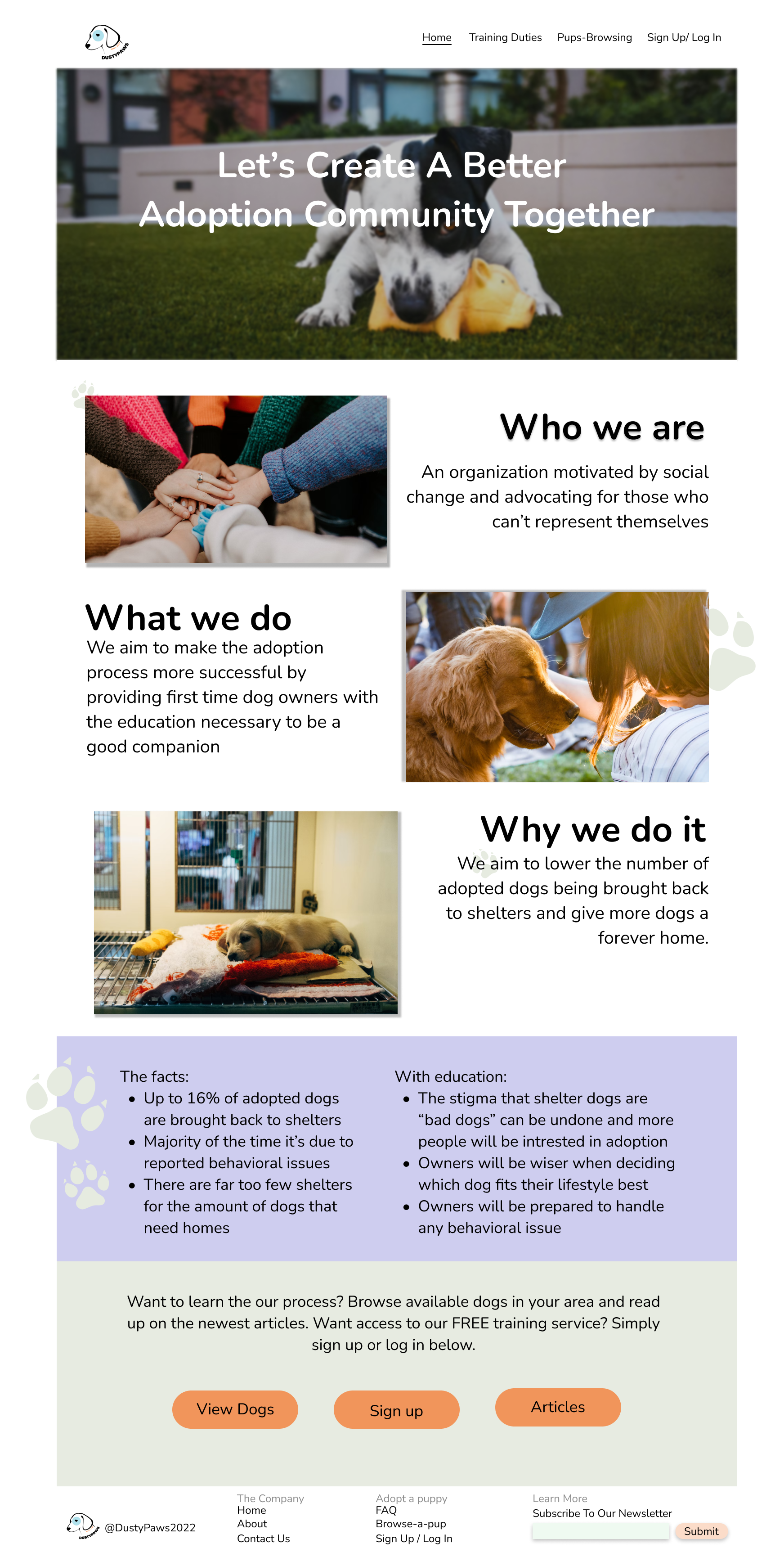 DUSTYPAWS

Home Training Duties Pups-Browsing Sign Up/ Log In

Let's Create A Better Adoption Community Together

Who we are

An organization motivated by social change and advocating for those who can't represent themselves

What we do

We aim to make the adoption process more successful by providing first time dog owners with the education necessary to be a good companion

Why we do it

We aim to lower the number of adopted dogs being brought back to shelters and give more dogs a forever home.

The facts:
- Up to 16% of adopted dogs are brought back to shelters
- Majority of the time it's due to reported behavioral issues
- There are far too few shelters for the amount of dogs that need homes

With education:
- The stigma that shelter dogs are "bad dogs" can be undone and more people will be intrested in adoption
- Owners will be wiser when deciding which dog fits their lifestyle best
- Owners will be prepared to handle any behavioral issue

Want to learn the our process? Browse available dogs in your area and read up on the newest articles. Want access to our FREE training service? Simply sign up or log in below.

View Dogs Sign up Articles

DUSTYPAWS @DustyPaws2022

The Company
Home
About
Contact Us

Adopt a puppy
FAQ
Browse-a-pup
Sign Up / Log In

Learn More
Subscribe To Our Newsletter
Submit