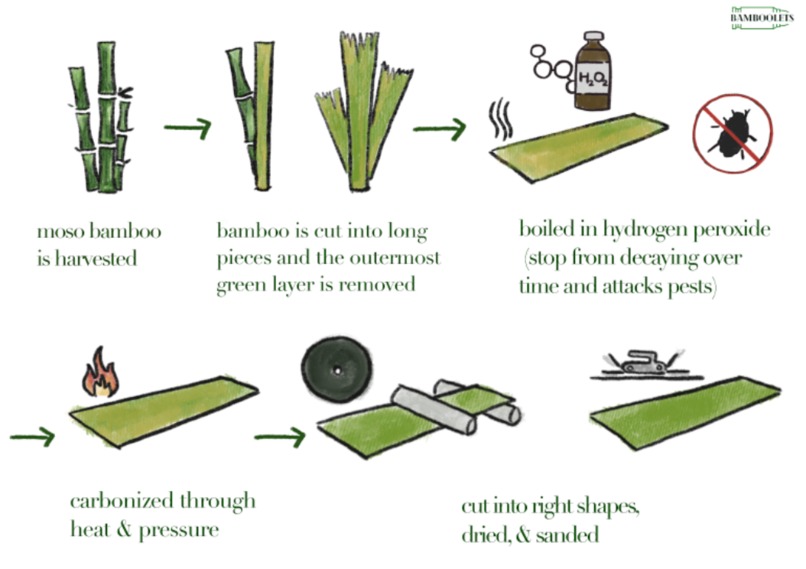 BAMBOOLETS

$H_2O_2$

moso bamboo is harvested

bamboo is cut into long pieces and the outermost green layer is removed

boiled in hydrogen peroxide (stop from decaying over time and attacks pests)

carbonized through heat & pressure

cut into right shapes, dried, & sanded