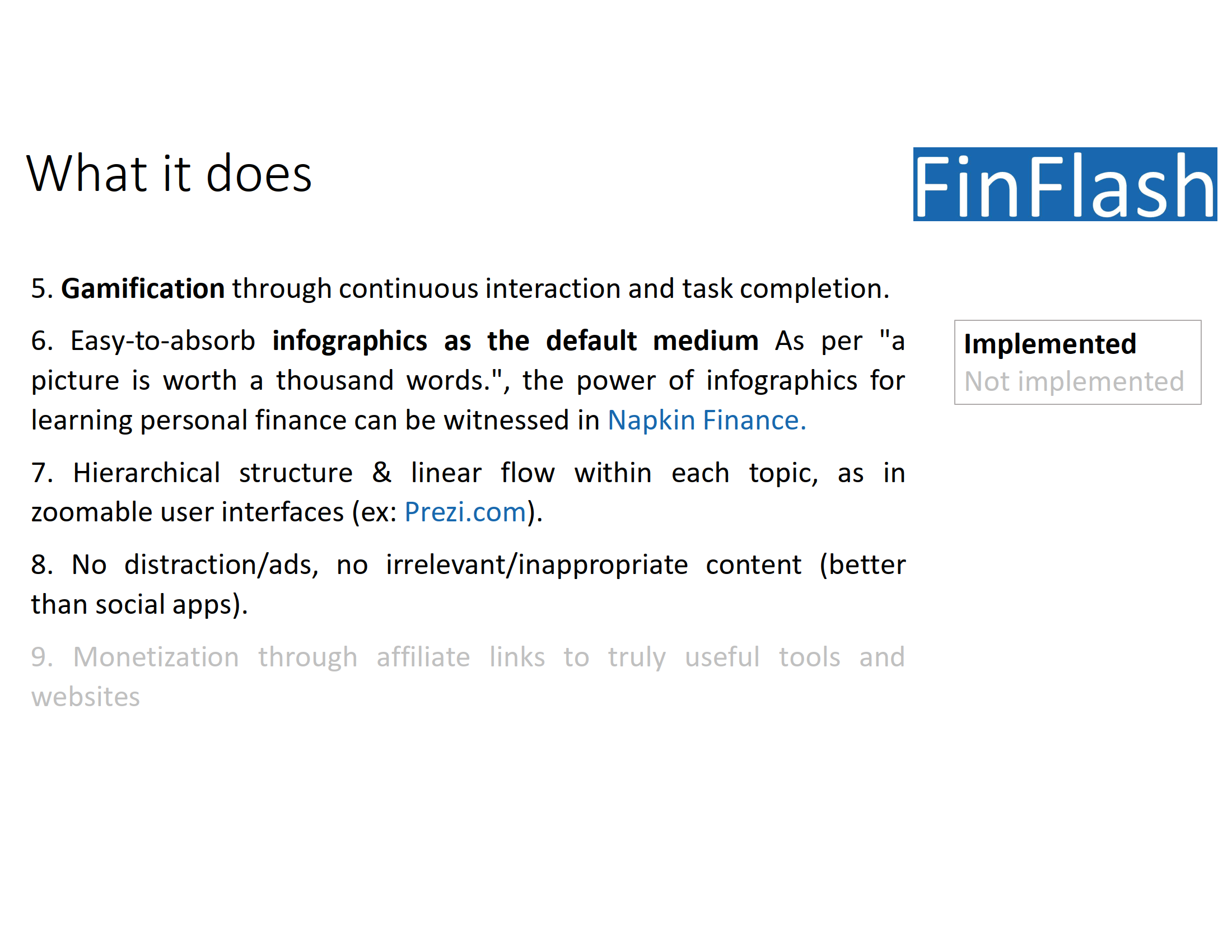 What it does

FinFlash

5. Gamification through continuous interaction and task completion.

6. Easy-to-absorb infographics as the default medium As per "a picture is worth a thousand words.", the power of infographics for learning personal finance can be witnessed in Napkin Finance.

7. Hierarchical structure & linear flow within each topic, as in zoomable user interfaces (ex: Prezi.com).

8. No distraction/ads, no irrelevant/inappropriate content (better than social apps).

9. Monetization through affiliate links to truly useful tools and websites

Implemented
Not implemented