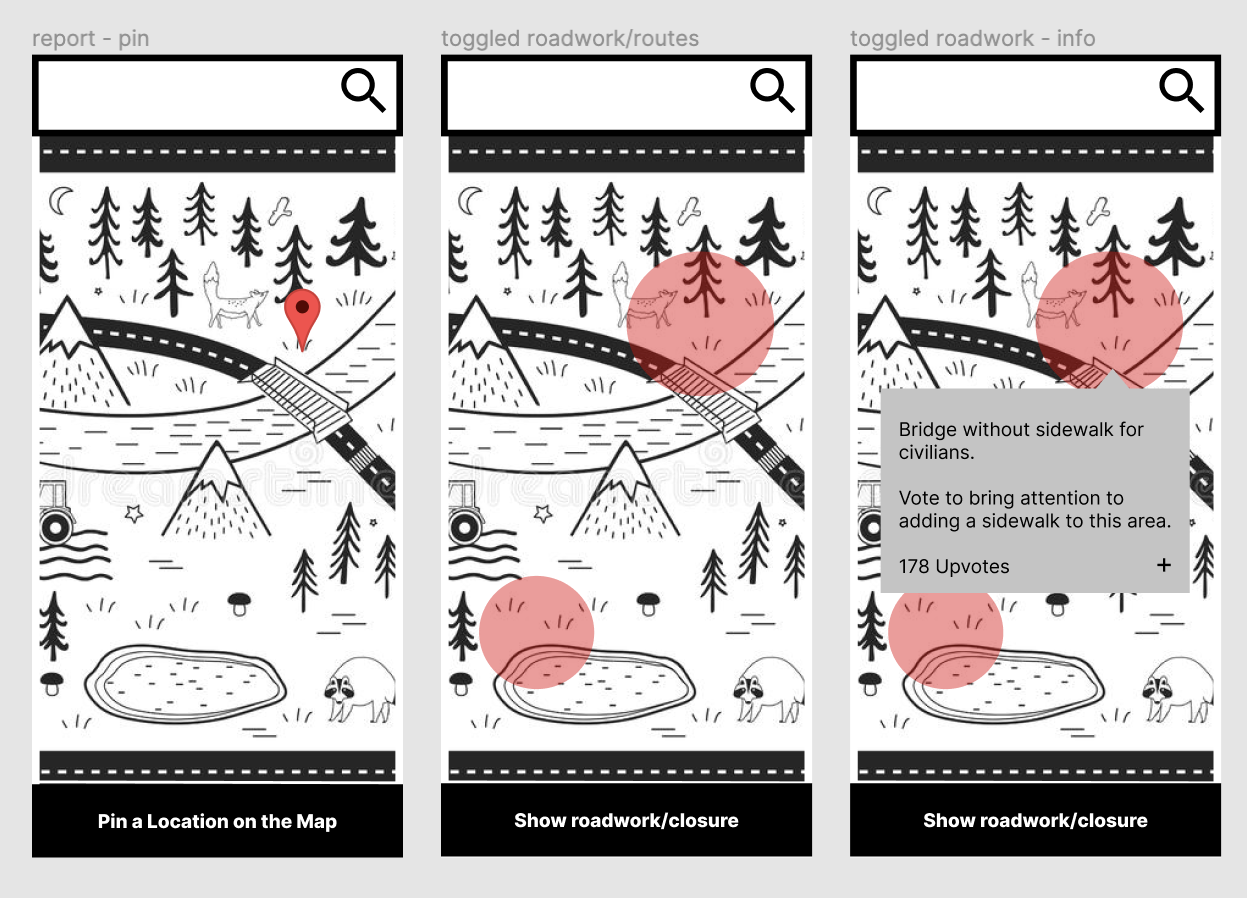 report - pin

Pin a Location on the Map

toggled roadwork/routes

Show roadwork/closure

toggled roadwork - info

Bridge without sidewalk for civilians.

Vote to bring attention to adding a sidewalk to this area.

178 Upvotes +

Show roadwork/closure