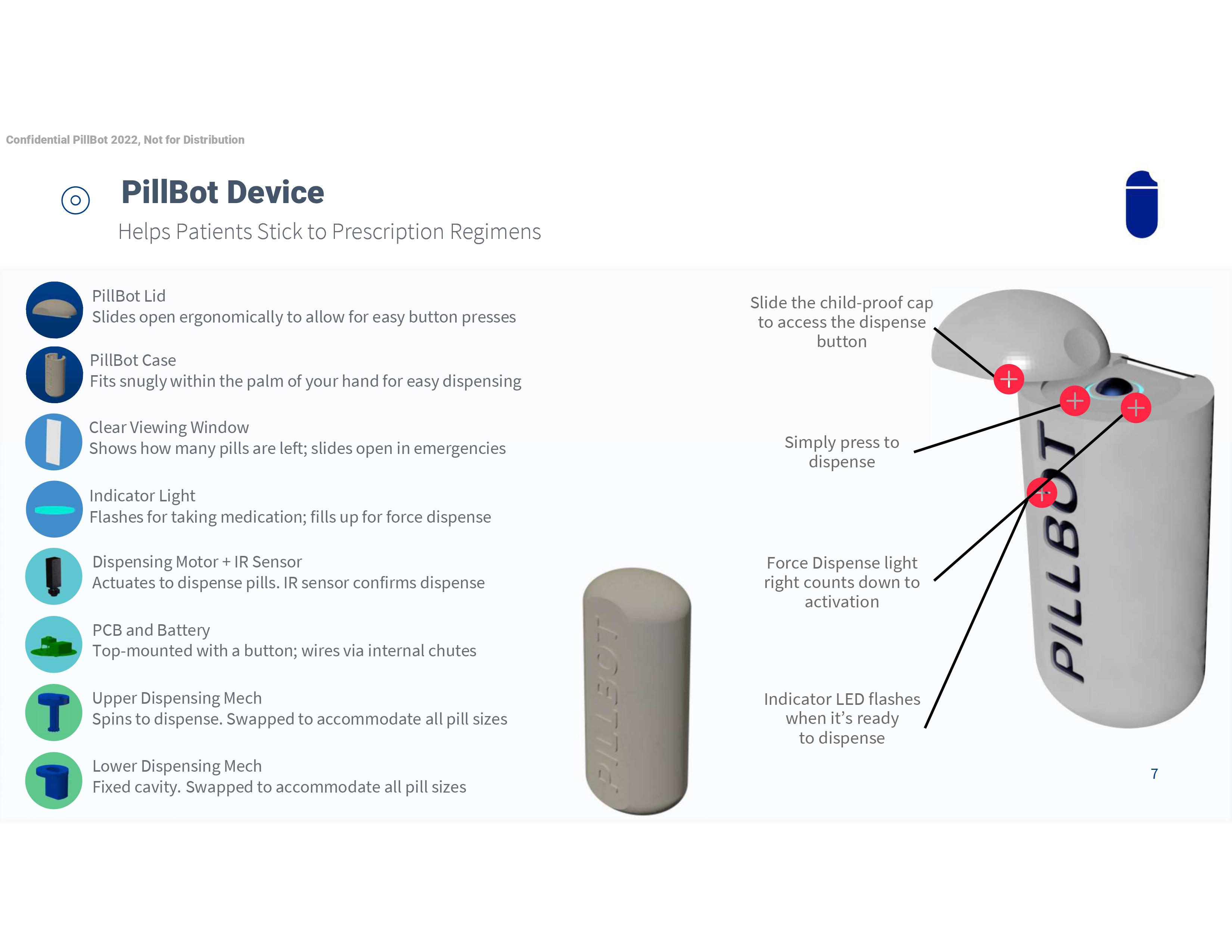 Confidential PillBot 2022, Not for Distribution

PillBot Device

Helps Patients Stick to Prescription Regimens

PillBot Lid
Slides open ergonomically to allow for easy button presses

PillBot Case
Fits snugly within the palm of your hand for easy dispensing

Clear Viewing Window
Shows how many pills are left; slides open in emergencies

Indicator Light
Flashes for taking medication; fills up for force dispense

Dispensing Motor + IR Sensor
Actuates to dispense pills. IR sensor confirms dispense

PCB and Battery
Top-mounted with a button; wires via internal chutes

Upper Dispensing Mech
Spins to dispense. Swapped to accommodate all pill sizes

Lower Dispensing Mech
Fixed cavity. Swapped to accommodate all pill sizes

PILLBOT

Slide the child-proof cap to access the dispense button

Simply press to dispense

Force Dispense light right counts down to activation

Indicator LED flashes when it's ready to dispense

PILLBOT

7