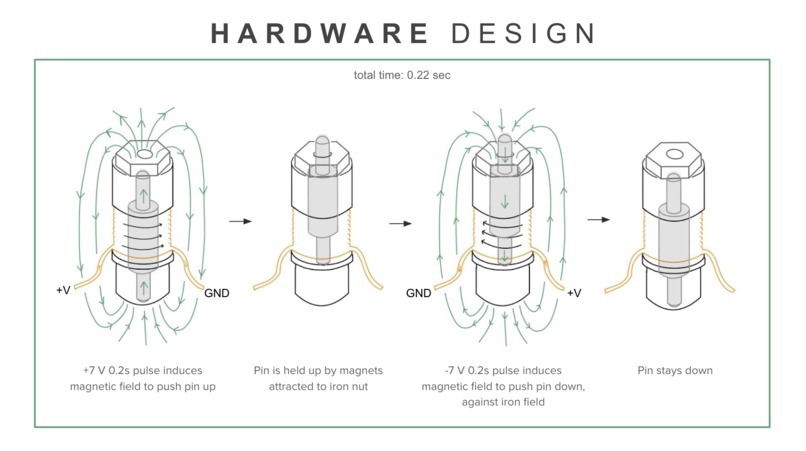 HARDWARE DESIGN

total time: 0.22 sec

+V

GND

GND

+V

+7 V 0.2s pulse induces magnetic field to push pin up

Pin is held up by magnets attracted to iron nut

-7 V 0.2s pulse induces magnetic field to push pin down, against iron field

Pin stays down