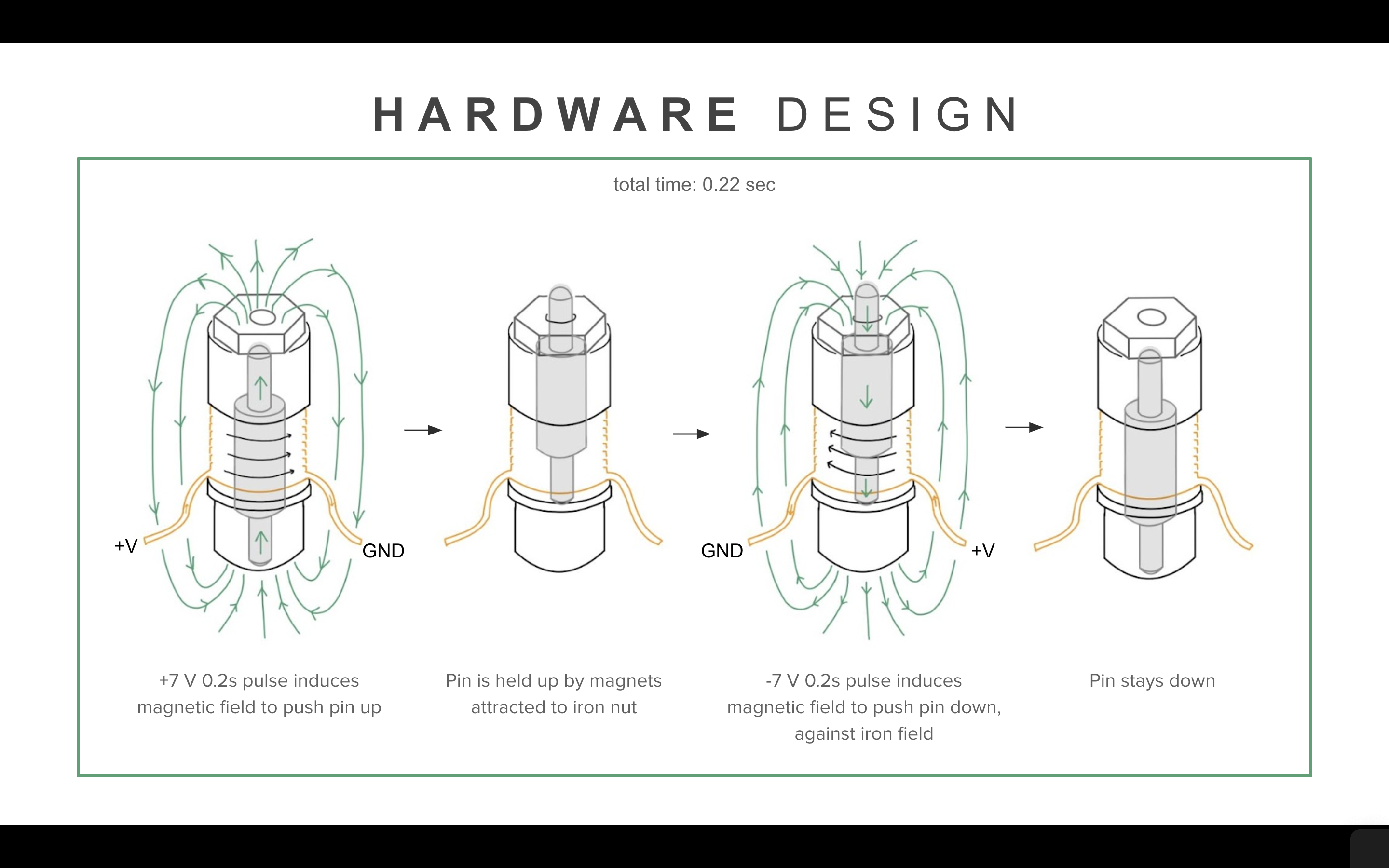 HARDWARE DESIGN

total time: 0.22 sec

+V

GND

GND

+V

+7 V 0.2s pulse induces magnetic field to push pin up

Pin is held up by magnets attracted to iron nut

-7 V 0.2s pulse induces magnetic field to push pin down, against iron field

Pin stays down