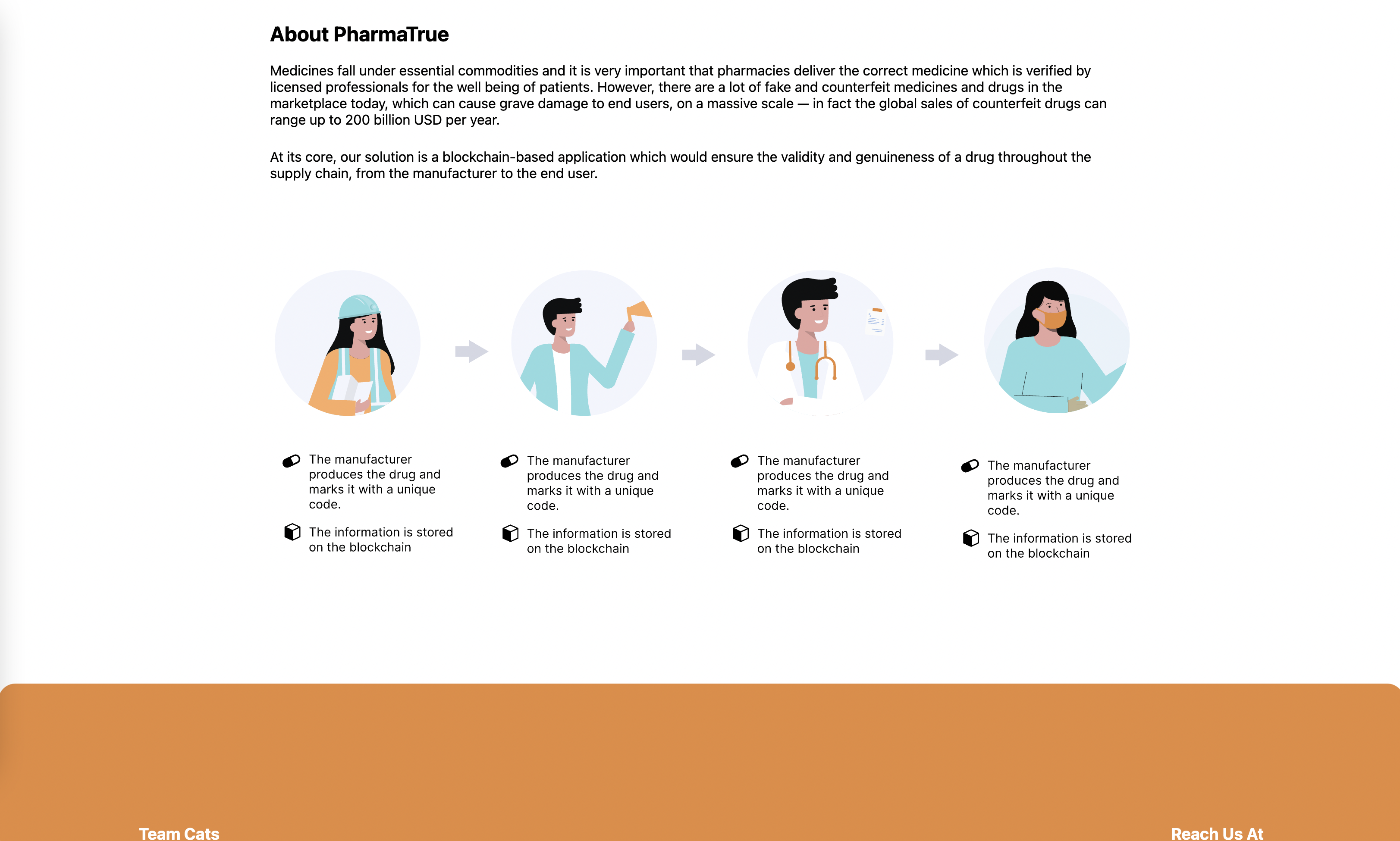 About PharmaTrue

Medicines fall under essential commodities and it is very important that pharmacies deliver the correct medicine which is verified by licensed professionals for the well being of patients. However, there are a lot of fake and counterfeit medicines and drugs in the marketplace today, which can cause grave damage to end users, on a massive scale — in fact the global sales of counterfeit drugs can range up to 200 billion USD per year.

At its core, our solution is a blockchain-based application which would ensure the validity and genuineness of a drug throughout the supply chain, from the manufacturer to the end user.

The manufacturer produces the drug and marks it with a unique code.

The information is stored on the blockchain

The manufacturer produces the drug and marks it with a unique code.

The information is stored on the blockchain

The manufacturer produces the drug and marks it with a unique code.

The information is stored on the blockchain

The manufacturer produces the drug and marks it with a unique code.

The information is stored on the blockchain

Team Cats

Reach Us At