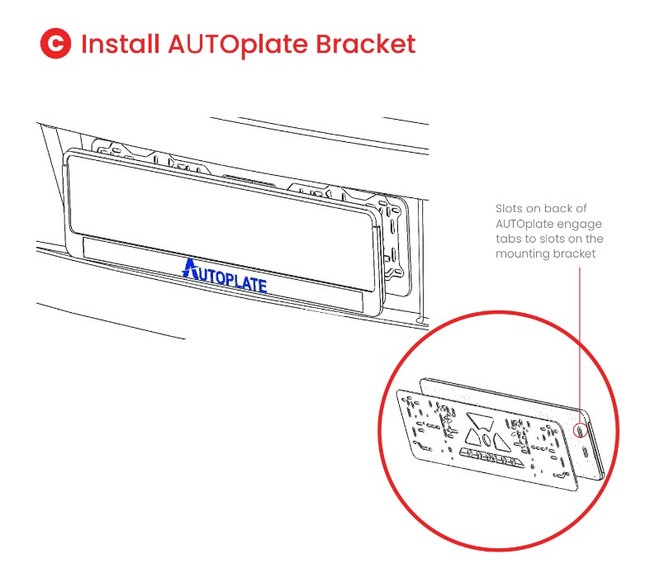 C Install AUTOplate Bracket

AUTOPLATE

Slots on back of AUTOplate engage tabs to slots on the mounting bracket