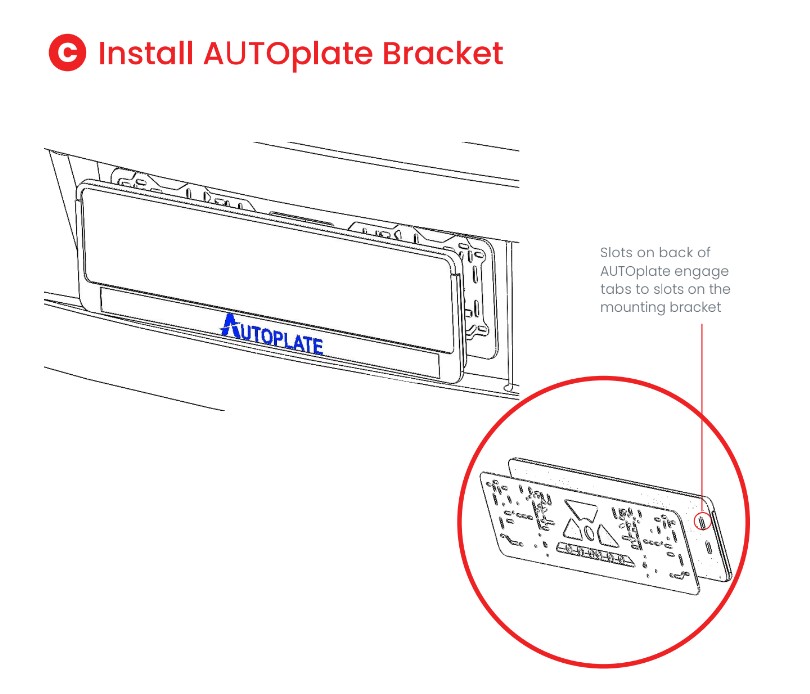 C Install AUTOplate Bracket

AUTOPLATE

Slots on back of AUTOplate engage tabs to slots on the mounting bracket