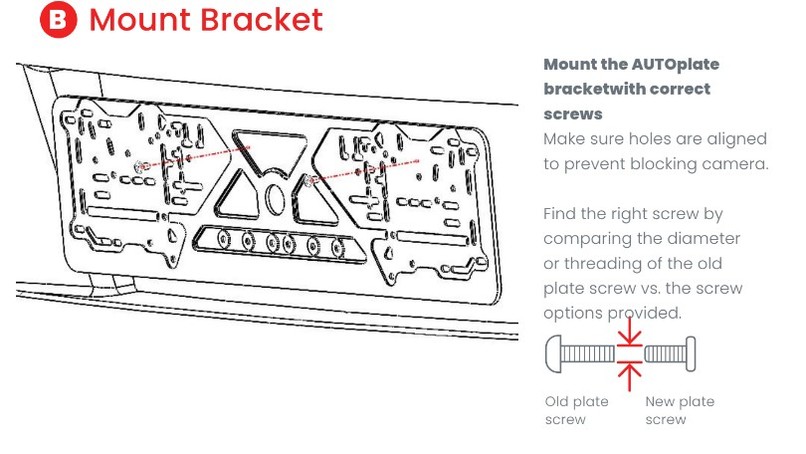 B Mount Bracket

Mount the AUTOplate bracketwith correct screws
Make sure holes are aligned to prevent blocking camera.

Find the right screw by comparing the diameter or threading of the old plate screw vs. the screw options provided.

Old plate screw

New plate screw