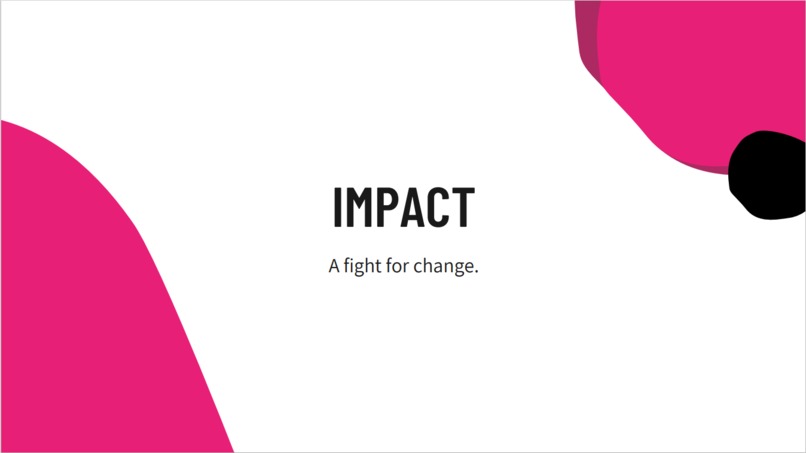 IMPACT

A fight for change.