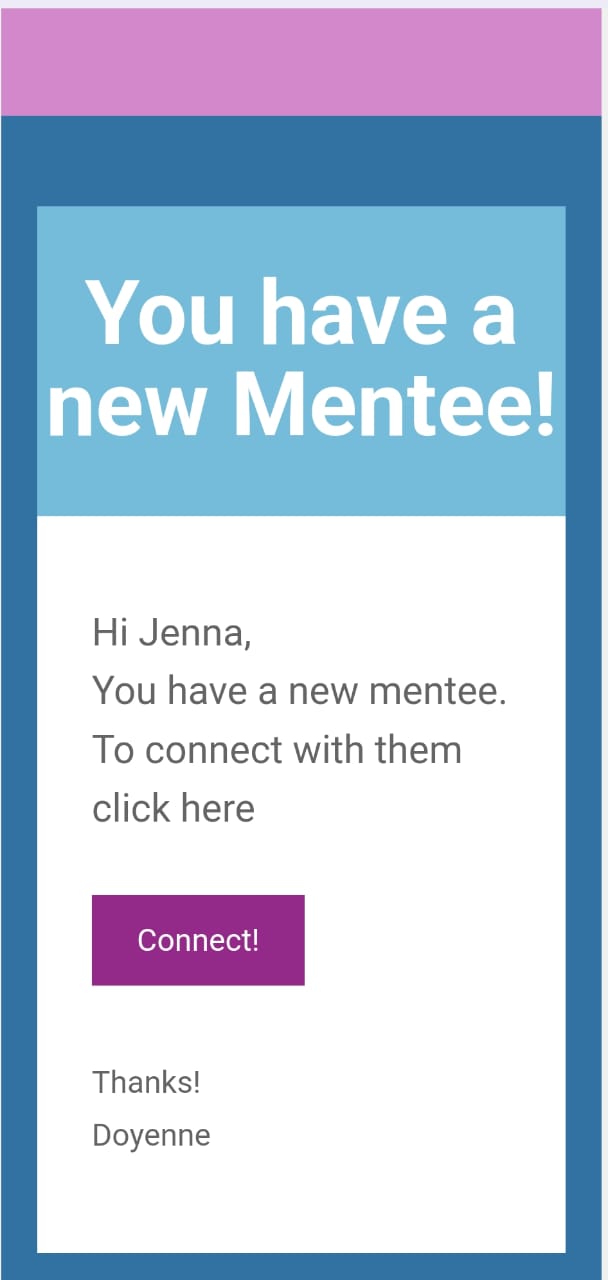 You have a new Mentee!

Hi Jenna,
You have a new mentee. To connect with them click here

Connect!

Thanks!
Doyenne