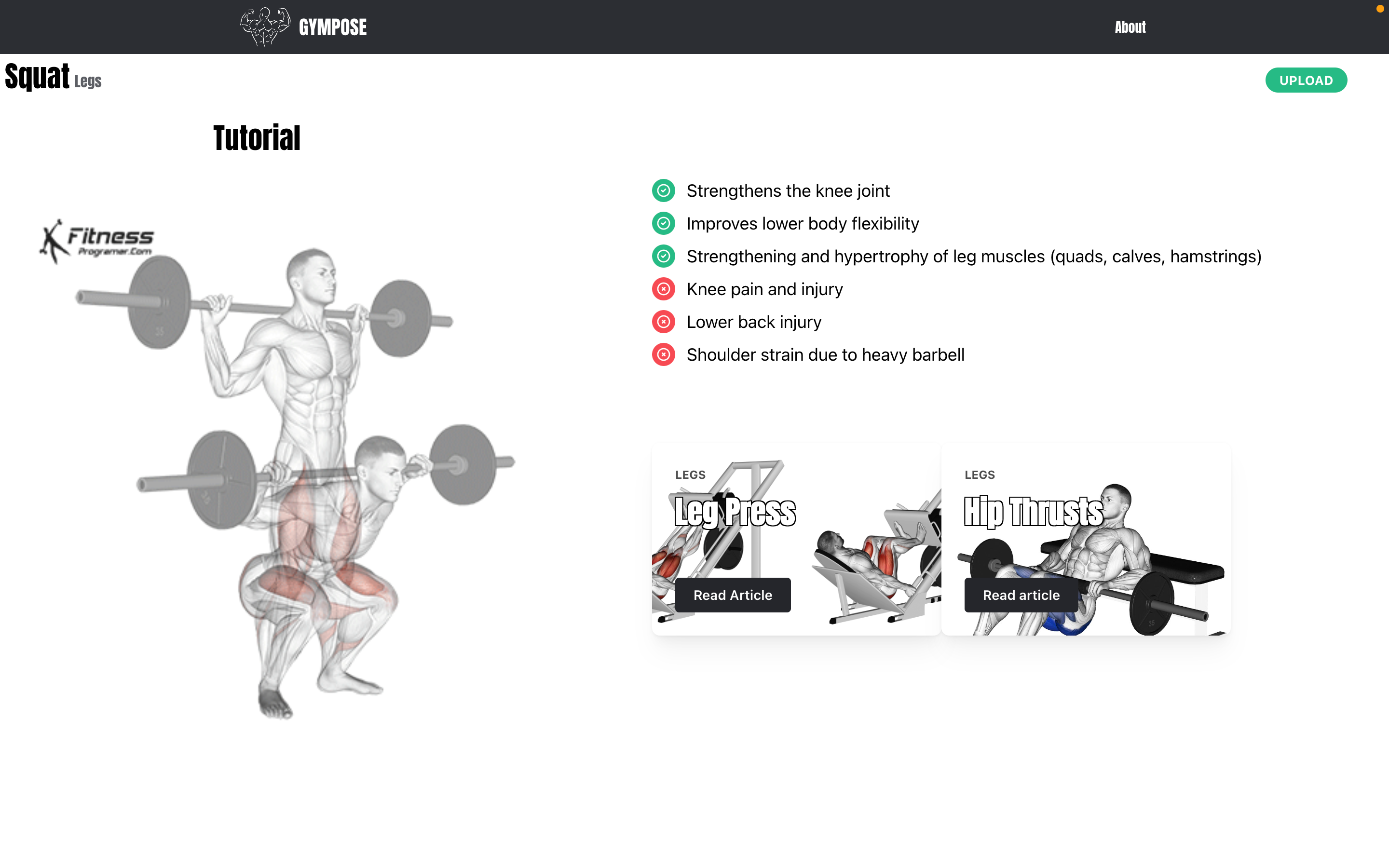 GYMPOSE

About

Squat Legs

UPLOAD

Tutorial

Fitness Programer.Com

Strengthens the knee joint
Improves lower body flexibility
Strengthening and hypertrophy of leg muscles (quads, calves, hamstrings)
Knee pain and injury
Lower back injury
Shoulder strain due to heavy barbell

LEGS
Leg Press
Read Article

LEGS
Hip Thrusts
Read article