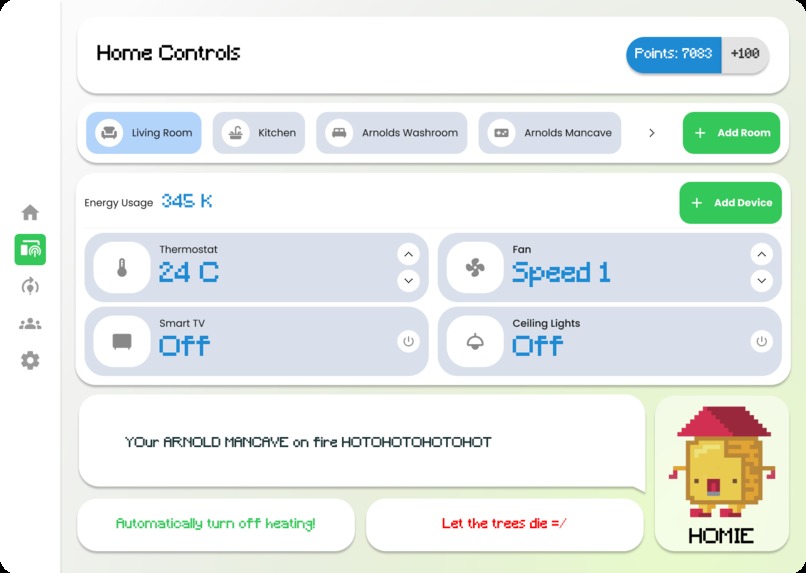 Home Controls

Points: 7083 +100

Living Room
Kitchen
Arnolds Washroom
Arnolds Mancave
>
+ Add Room

Energy Usage 345 K
+ Add Device

Thermostat
24 C

Fan
Speed 1

Smart TV
Off

Ceiling Lights
Off

YOur ARNOLD MANCAVE on fire HOTOHOTOHOTOHOT

Automatically turn off heating!

Let the trees die =/

HOMIE