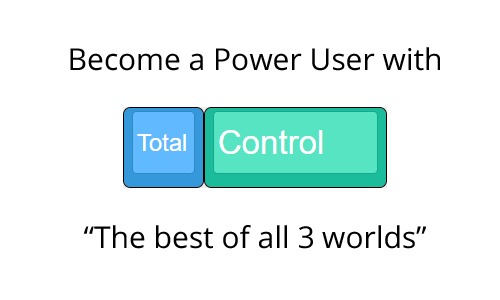 Become a Power User with

Total Control

“The best of all 3 worlds”