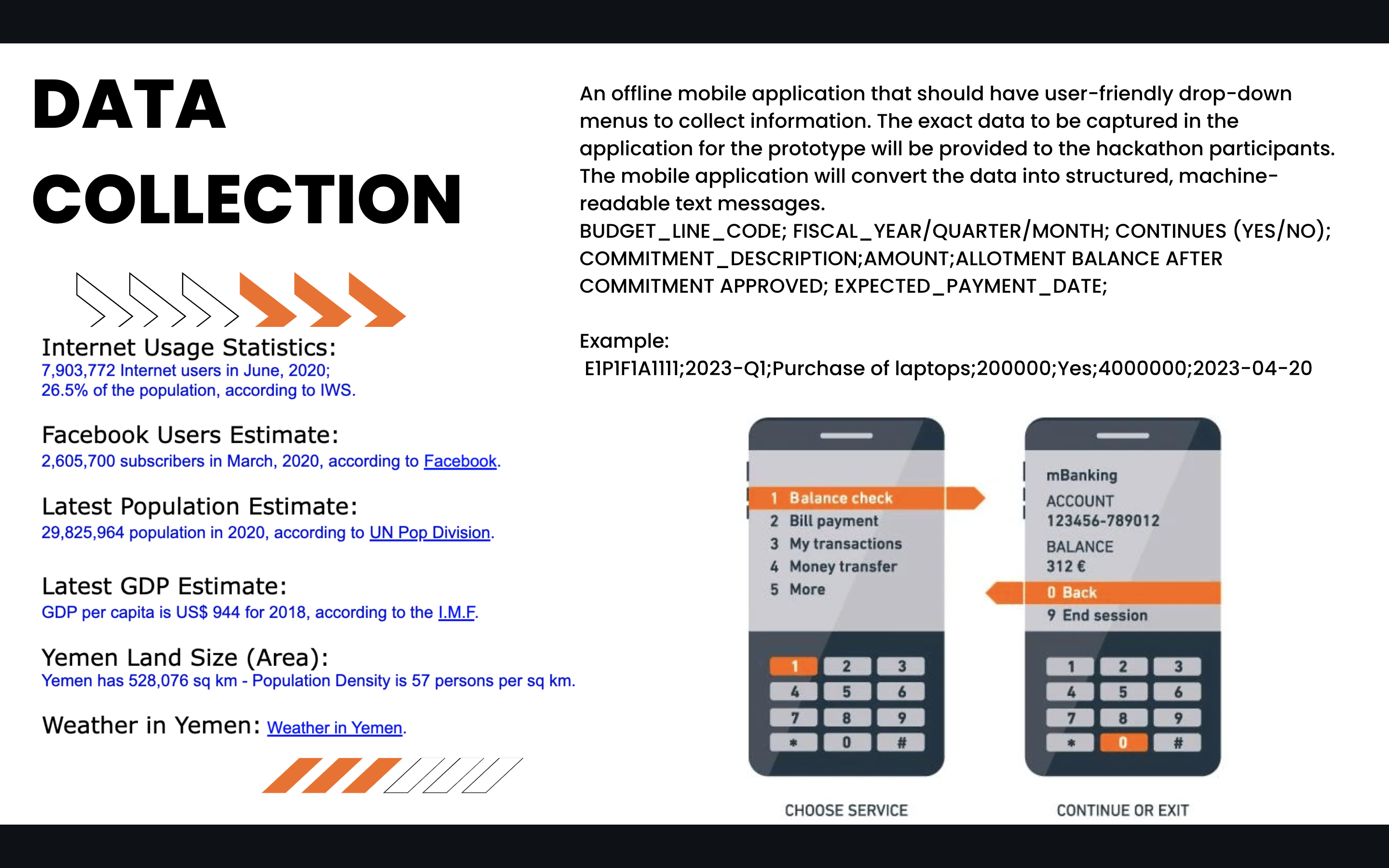 DATA COLLECTION

Internet Usage Statistics:
7,903,772 Internet users in June, 2020;
26.5% of the population, according to IWS.

Facebook Users Estimate:
2,605,700 subscribers in March, 2020, according to Facebook.

Latest Population Estimate:
29,825,964 population in 2020, according to UN Pop Division.

Latest GDP Estimate:
GDP per capita is US$ 944 for 2018, according to the I.M.F.

Yemen Land Size (Area):
Yemen has 528,076 sq km - Population Density is 57 persons per sq km.

Weather in Yemen: Weather in Yemen.

An offline mobile application that should have user-friendly drop-down menus to collect information. The exact data to be captured in the application for the prototype will be provided to the hackathon participants. The mobile application will convert the data into structured, machine-readable text messages.
BUDGET_LINE_CODE; FISCAL_YEAR/QUARTER/MONTH; CONTINUES (YES/NO); COMMITMENT_DESCRIPTION;AMOUNT;ALLOTMENT BALANCE AFTER COMMITMENT APPROVED; EXPECTED_PAYMENT_DATE;

Example:
E1P1F1A1111;2023-Q1;Purchase of laptops;200000;Yes;4000000;2023-04-20

1 Balance check
2 Bill payment
3 My transactions
4 Money transfer
5 More

1 2 3
4 5 6
7 8 9
* 0 #

CHOOSE SERVICE

mBanking
ACCOUNT
123456-789012
BALANCE
312 €
0 Back
9 End session

1 2 3
4 5 6
7 8 9
* 0 #

CONTINUE OR EXIT