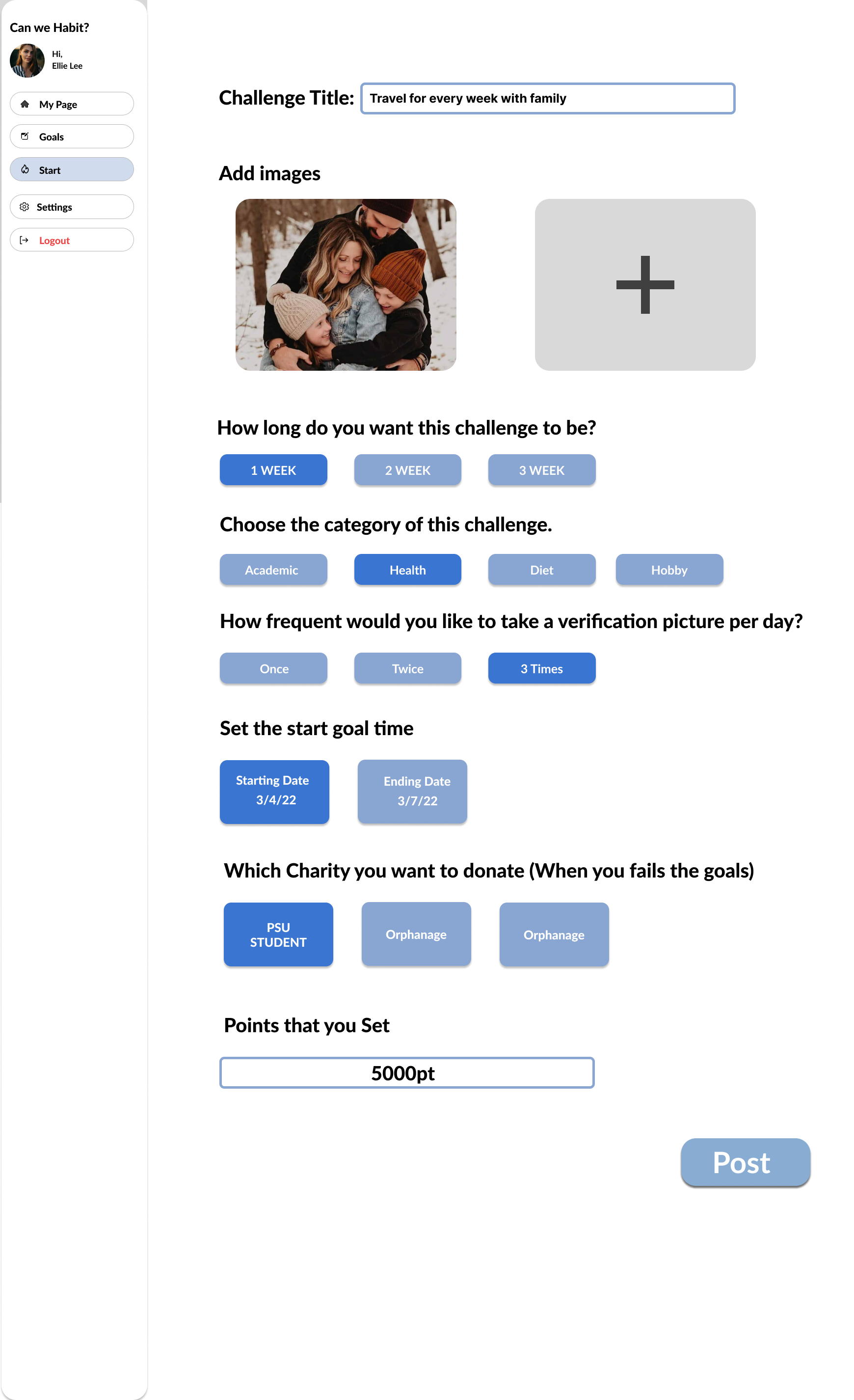 Can we Habit?

Hi,
Ellie Lee

My Page

Goals

Start

Settings

Logout

Challenge Title: Travel for every week with family

Add images

+

How long do you want this challenge to be?

1 WEEK 2 WEEK 3 WEEK

Choose the category of this challenge.

Academic Health Diet Hobby

How frequent would you like to take a verification picture per day?

Once Twice 3 Times

Set the start goal time

Starting Date
3/4/22

Ending Date
3/7/22

Which Charity you want to donate (When you fails the goals)

PSU STUDENT

Orphanage

Orphanage

Points that you Set

5000pt

Post