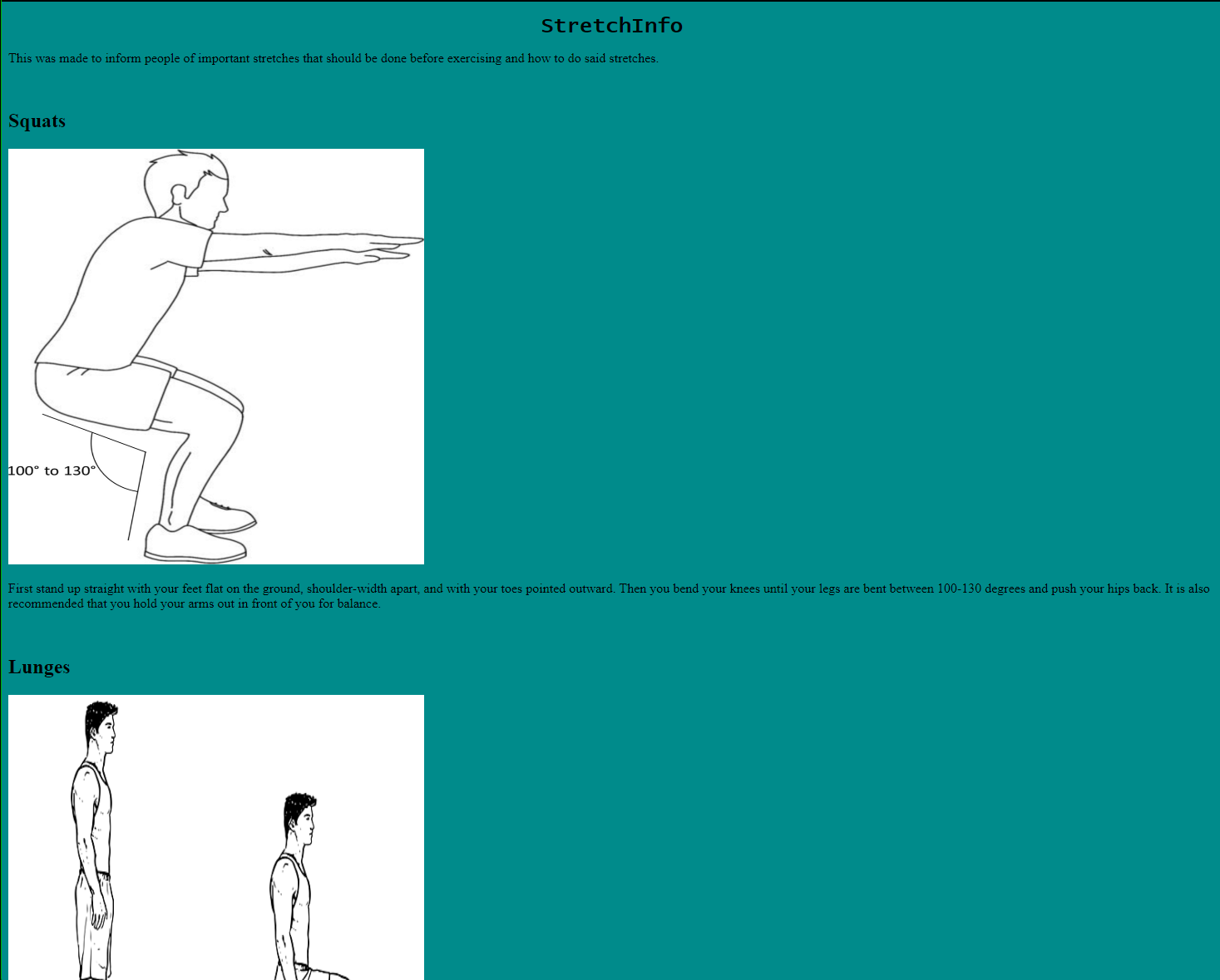 StretchInfo

This was made to inform people of important stretches that should be done before exercising and how to do said stretches.

Squats

100° to 130°

First stand up straight with your feet flat on the ground, shoulder-width apart, and with your toes pointed outward. Then you bend your knees until your legs are bent between 100-130 degrees and push your hips back. It is also recommended that you hold your arms out in front of you for balance.

Lunges