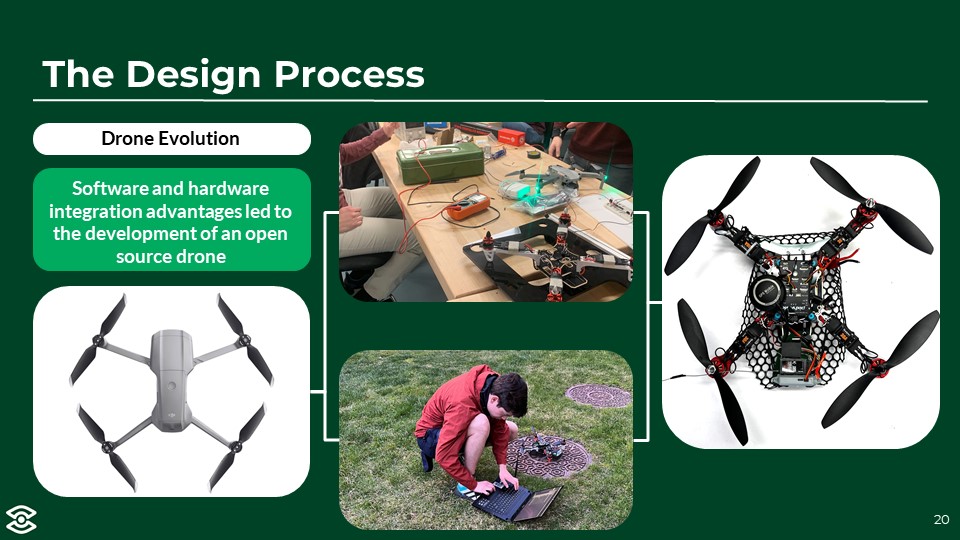 The Design Process

Drone Evolution

Software and hardware integration advantages led to the development of an open source drone

20