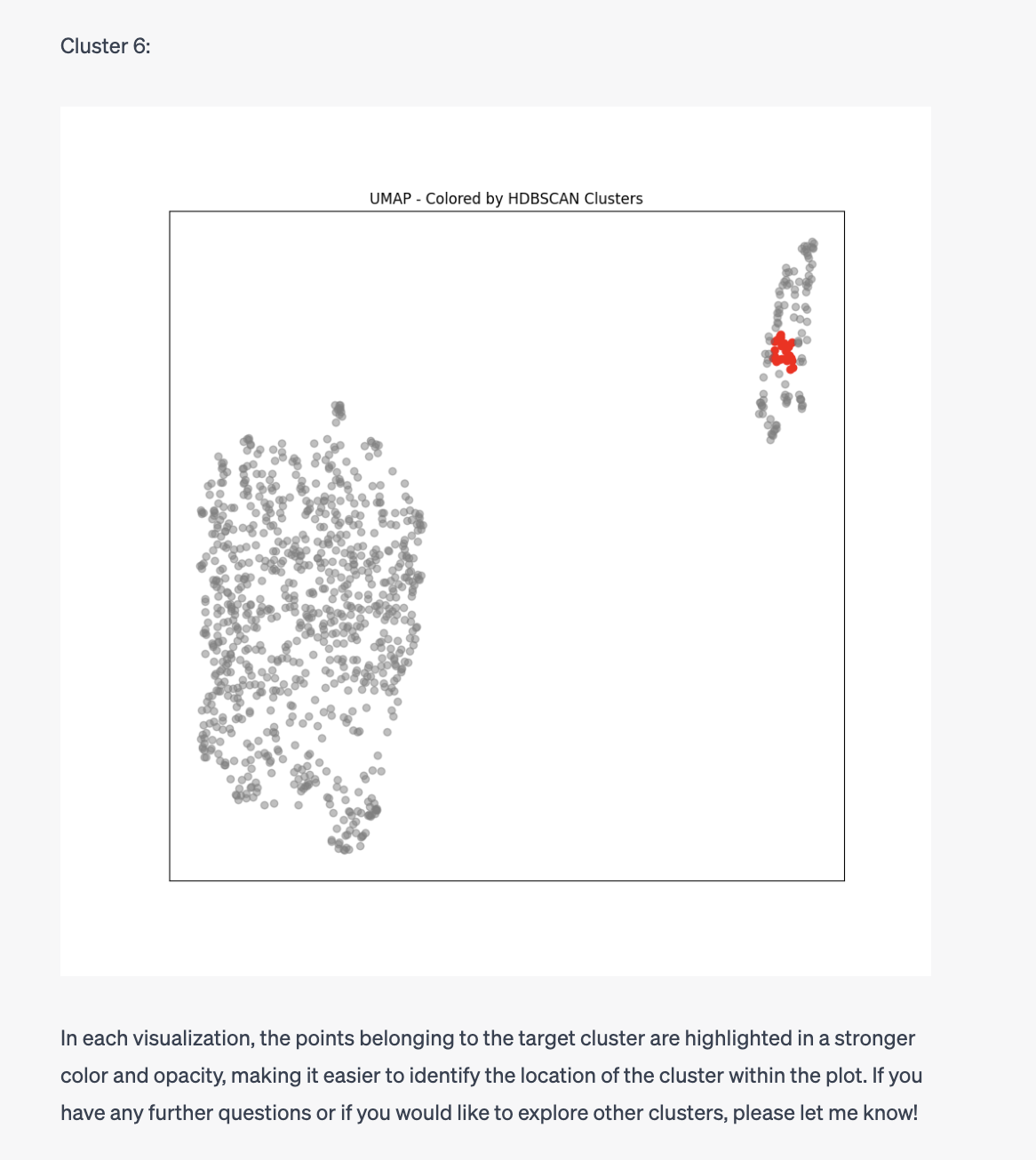 Cluster 6:

UMAP - Colored by HDBSCAN Clusters

In each visualization, the points belonging to the target cluster are highlighted in a stronger color and opacity, making it easier to identify the location of the cluster within the plot. If you have any further questions or if you would like to explore other clusters, please let me know!