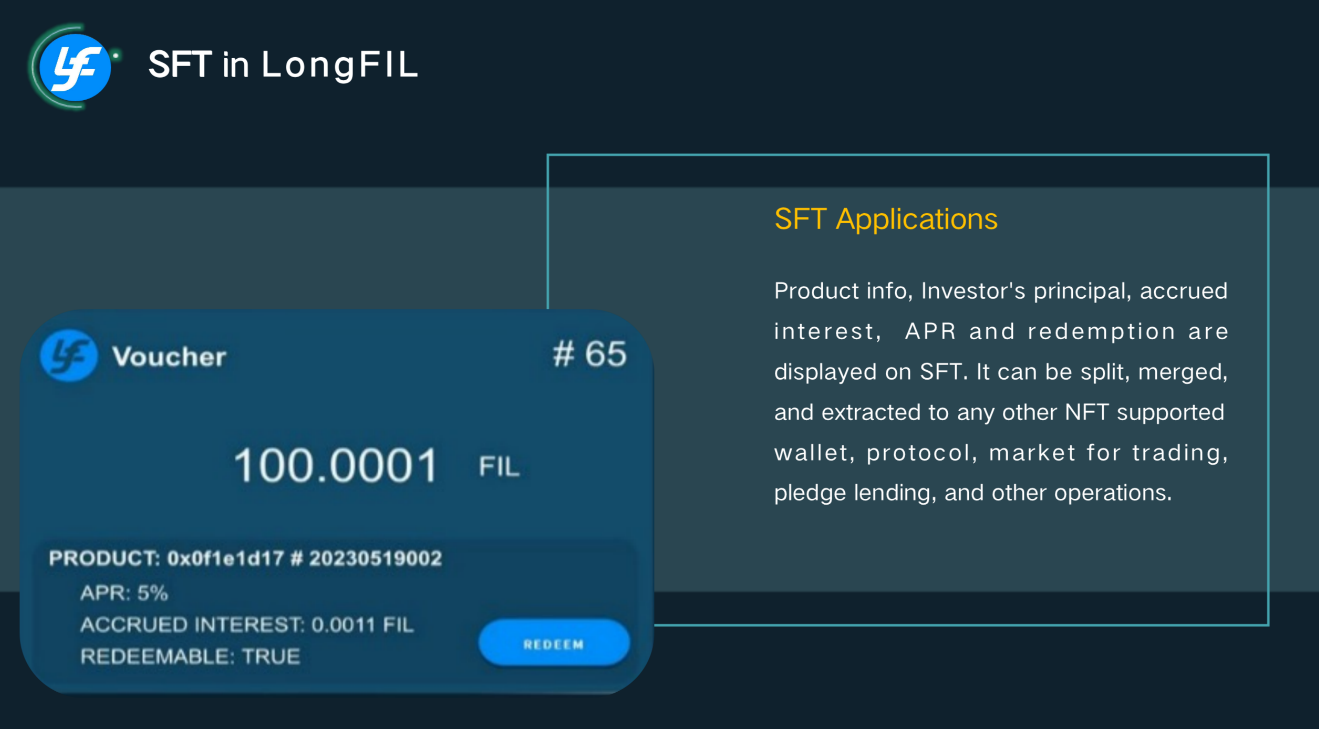 SFT in LongFIL

Voucher

# 65

100.0001 FIL

PRODUCT: 0x0f1e1d17 # 20230519002

APR: 5%

ACCRUED INTEREST: 0.0011 FIL

REDEEMABLE: TRUE

REDEEM

SFT Applications

Product info, Investor's principal, accrued interest, APR and redemption are displayed on SFT. It can be split, merged, and extracted to any other NFT supported wallet, protocol, market for trading, pledge lending, and other operations.