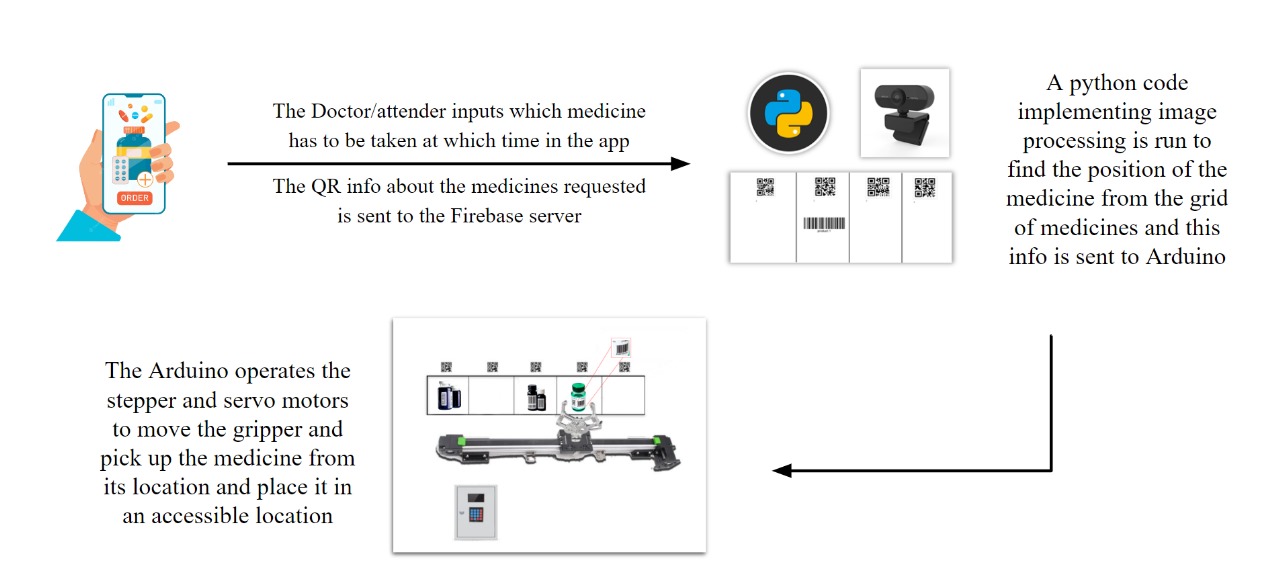 ORDER

The Doctor/attender inputs which medicine has to be taken at which time in the app

The QR info about the medicines requested is sent to the Firebase server

A python code implementing image processing is run to find the position of the medicine from the grid of medicines and this info is sent to Arduino

The Arduino operates the stepper and servo motors to move the gripper and pick up the medicine from its location and place it in an accessible location