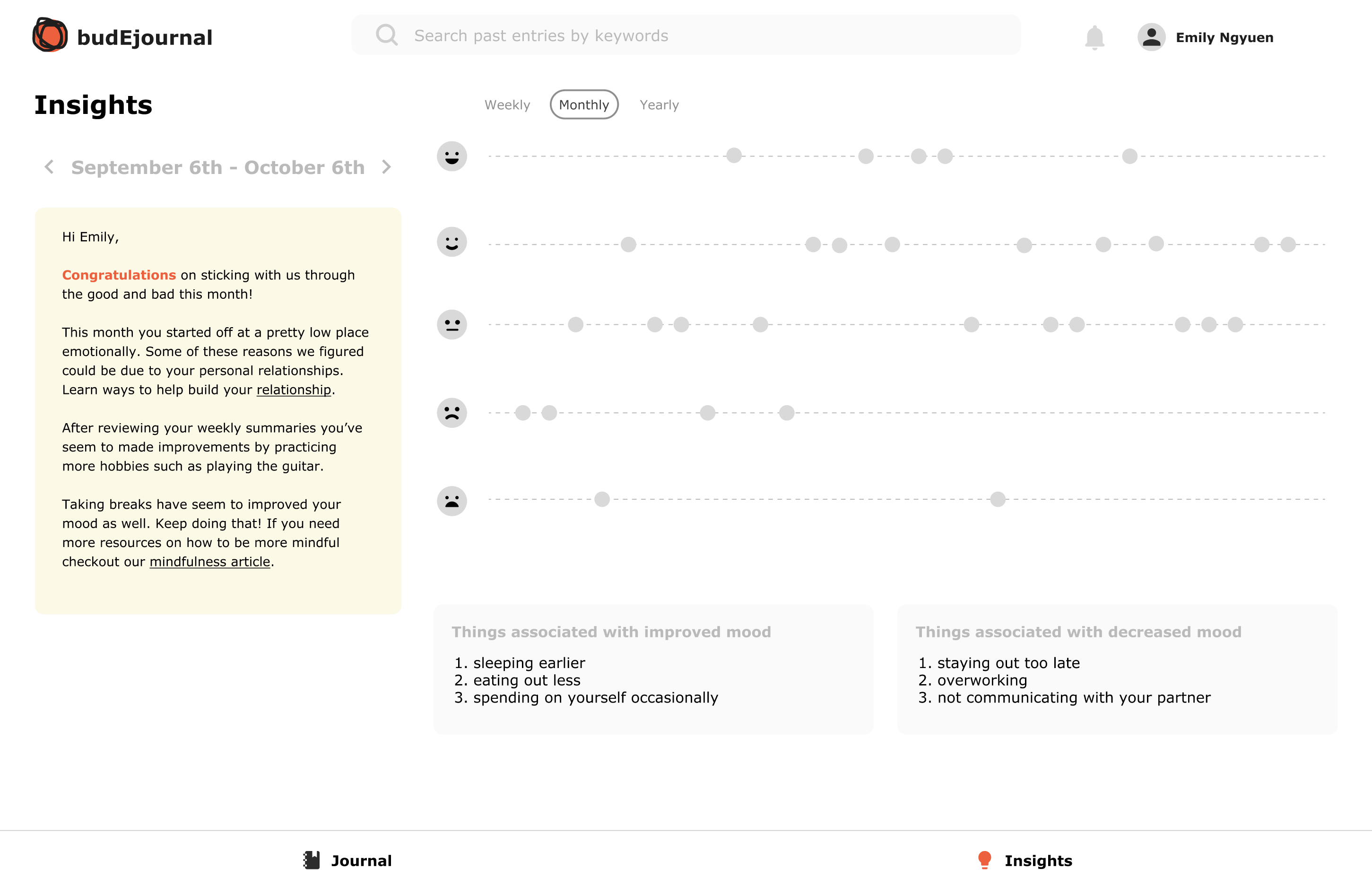 budEjournal

Search past entries by keywords

Emily Ngyuen

Insights

Weekly Monthly Yearly

September 6th - October 6th

Hi Emily,

Congratulations on sticking with us through the good and bad this month!

This month you started off at a pretty low place emotionally. Some of these reasons we figured could be due to your personal relationships. Learn ways to help build your relationship.

After reviewing your weekly summaries you've seem to made improvements by practicing more hobbies such as playing the guitar.

Taking breaks have seem to improved your mood as well. Keep doing that! If you need more resources on how to be more mindful checkout our mindfulness article.

Things associated with improved mood

1. sleeping earlier
2. eating out less
3. spending on yourself occasionally

Things associated with decreased mood

1. staying out too late
2. overworking
3. not communicating with your partner

Journal

Insights