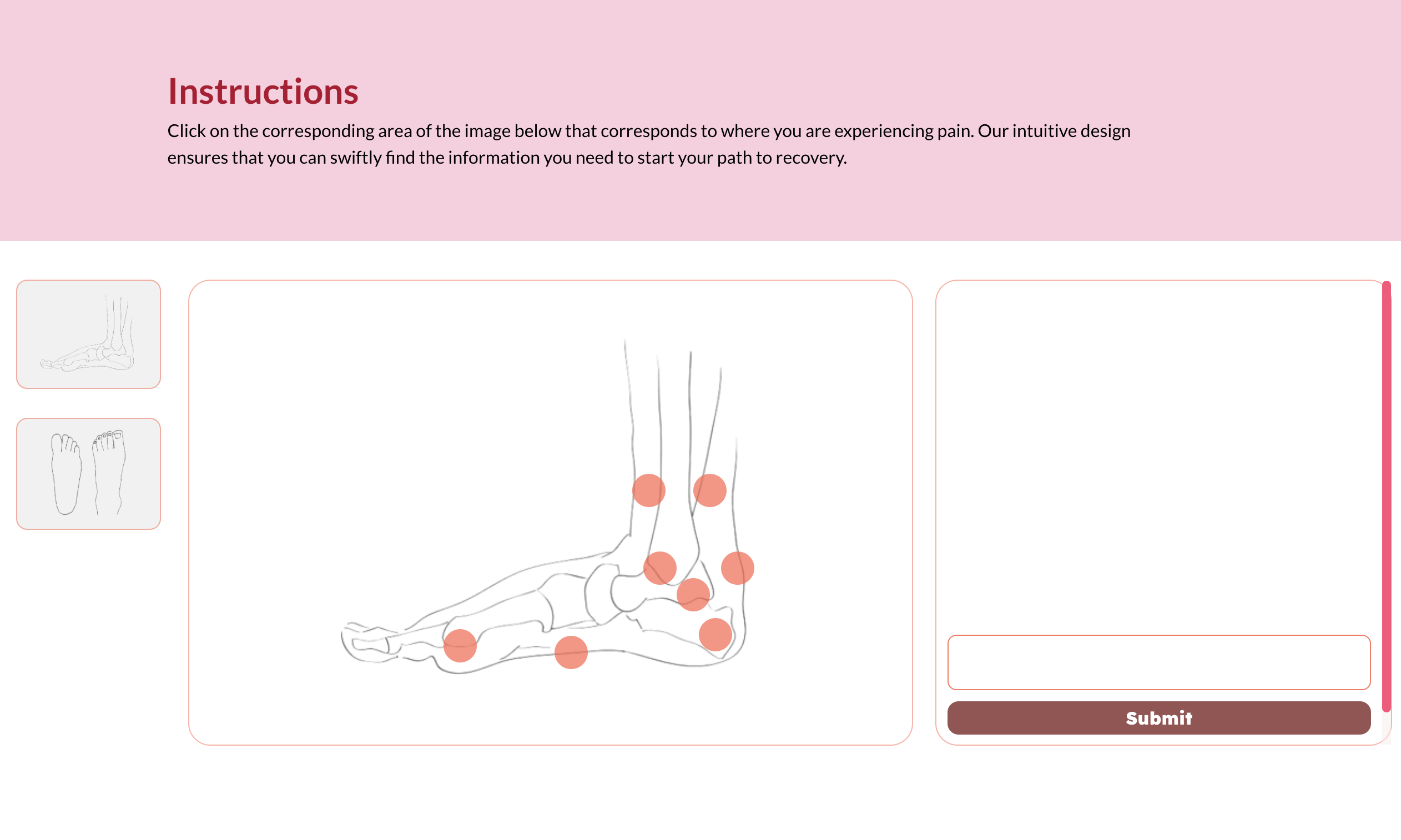 Instructions

Click on the corresponding area of the image below that corresponds to where you are experiencing pain. Our intuitive design ensures that you can swiftly find the information you need to start your path to recovery.

Submit