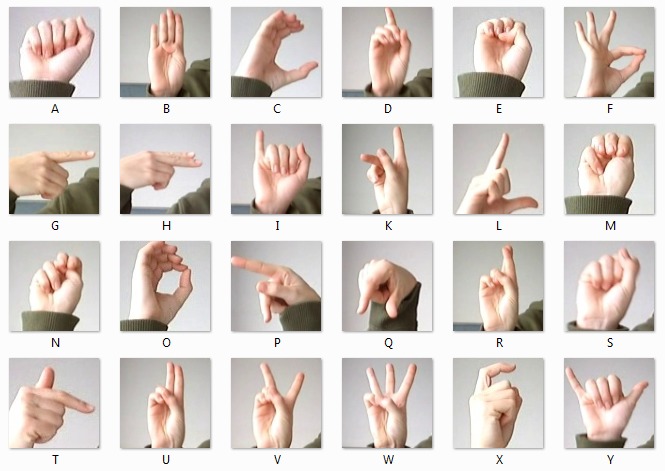 A B C D E F

G H I K L M

N O P Q R S

T U V W X Y