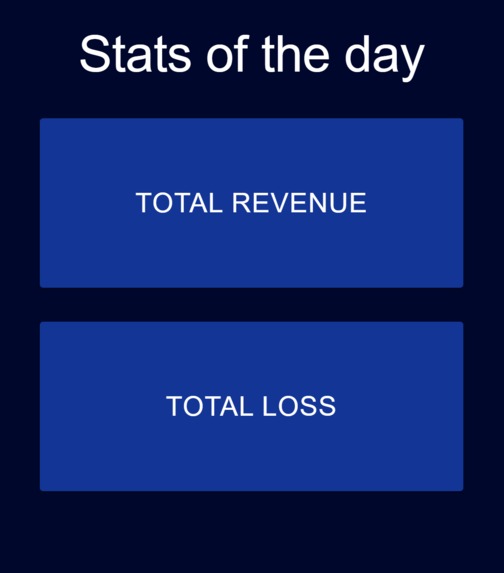 Stats of the day

TOTAL REVENUE

TOTAL LOSS