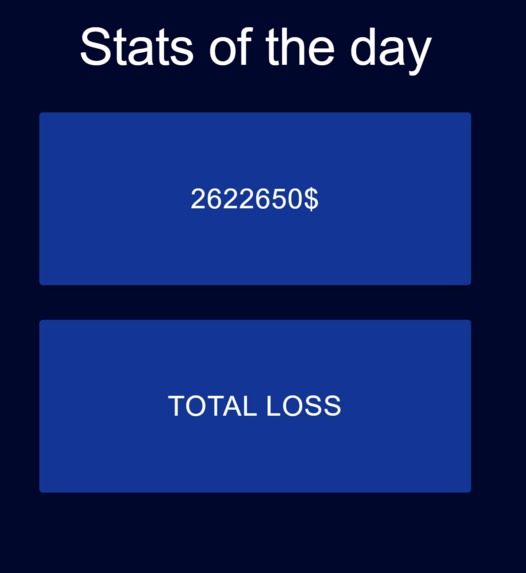 Stats of the day

2622650$

TOTAL LOSS