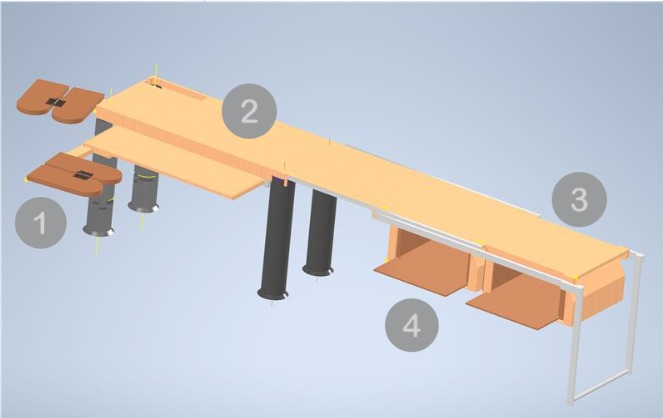 2
3
1
4