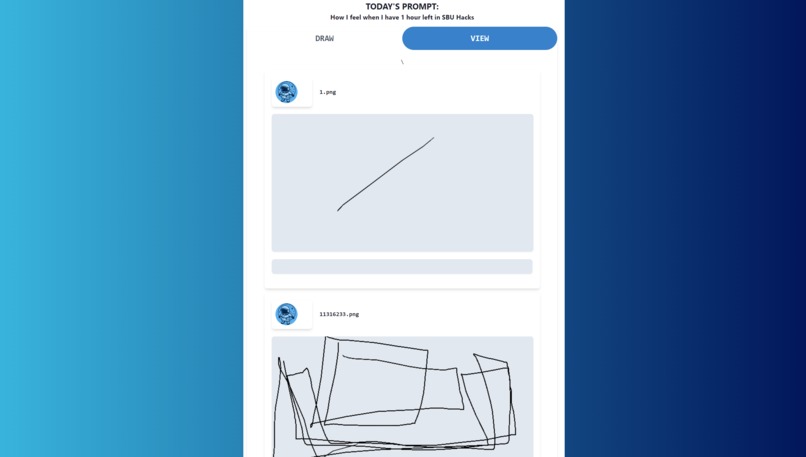 TODAY'S PROMPT:
How I feel when I have 1 hour left in SBU Hacks

DRAW

VIEW

1.png

11316233.png